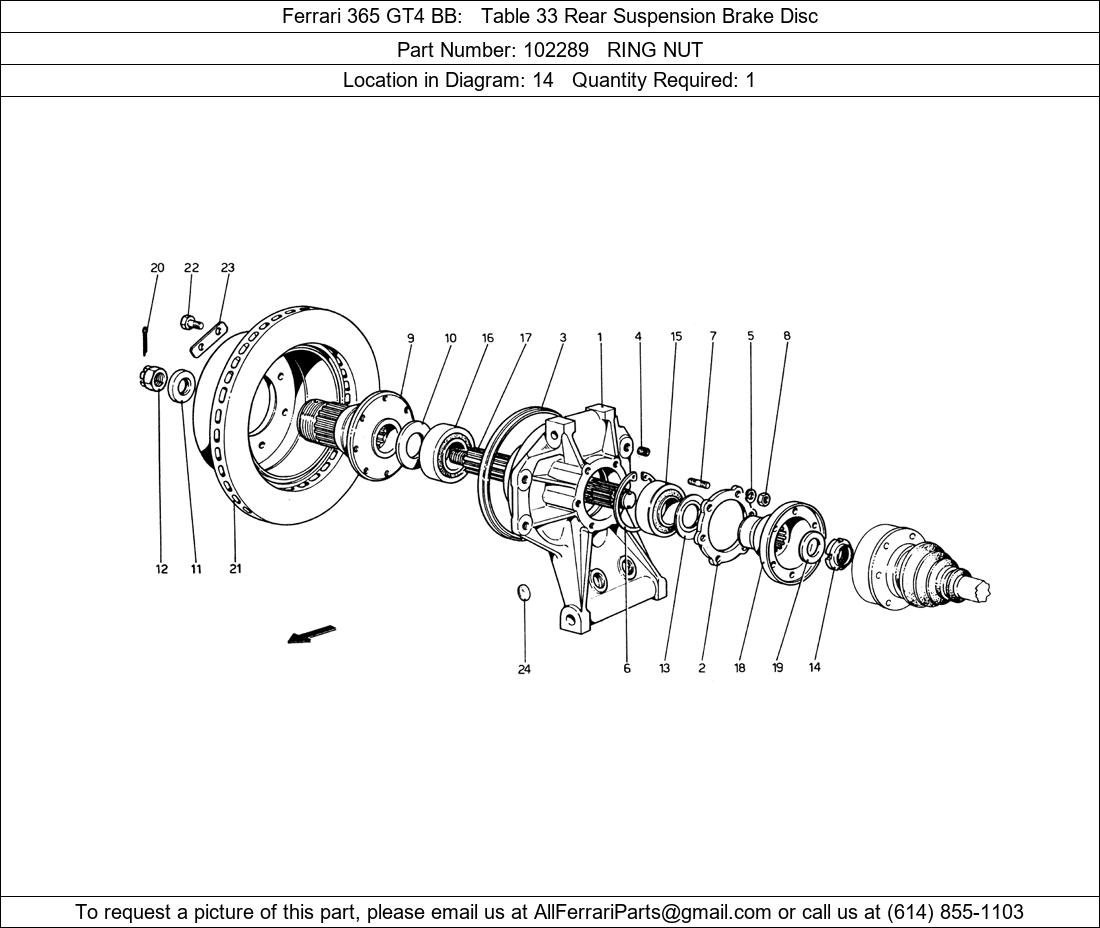 Ferrari 365 GT4 BB: Table 33 Rear Suspension Brake Disc

Part Number: 102289 RING NUT

Location in Diagram: 14 Quantity Required: 1

20 22 23 9 10 16 17 3 1 4 15 7 5 8

12 11 21 24 6 13 2 18 19 14

To request a picture of this part, please email us at AllFerrariParts@gmail.com or call us at (614) 855-1103