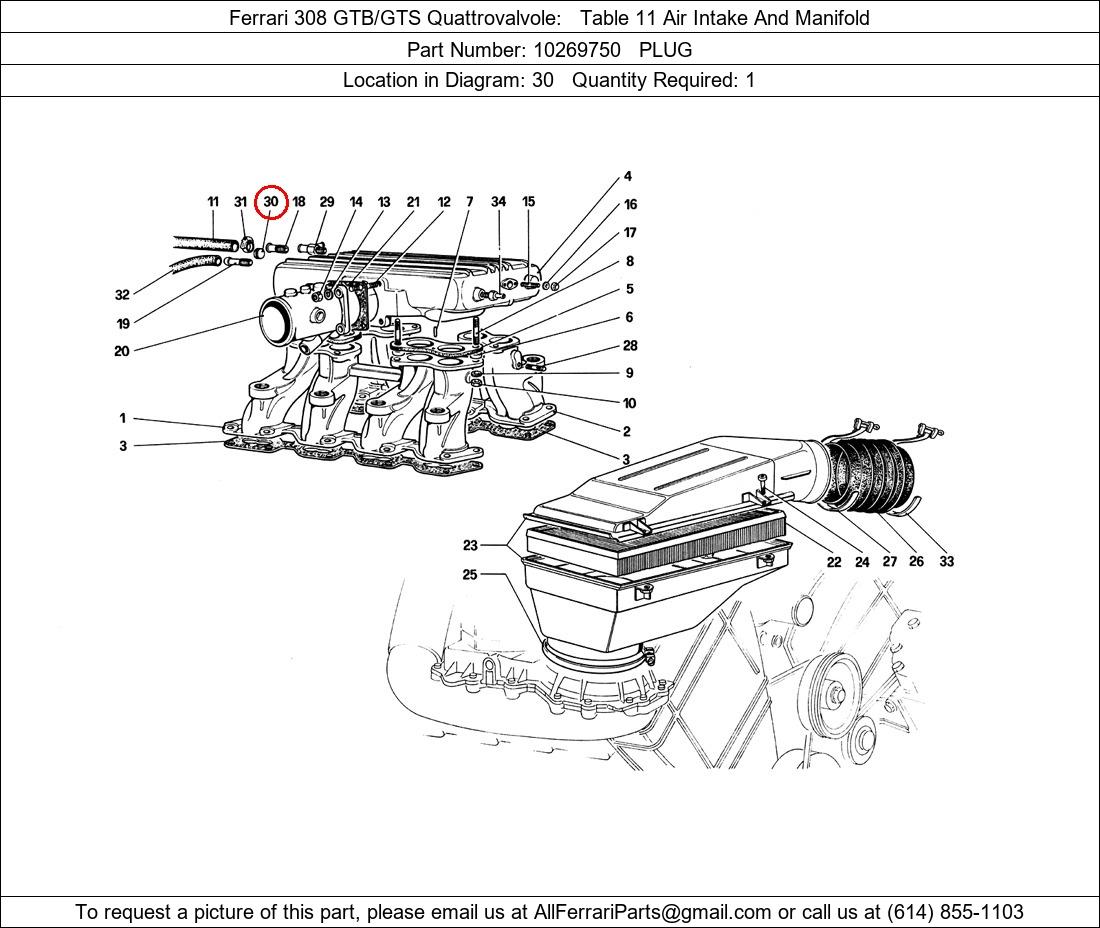 Ferrari 308 GTB/GTS Quattrovalvole: Table 11 Air Intake And Manifold

Part Number: 10269750 PLUG

Location in Diagram: 30 Quantity Required: 1

11 31 30 18 29 14 13 21 12 7 34 15 4 16 17 8 5 6 28 9 10 2 3 32 19 20 1 3 23 25 22 24 27 26 33

To request a picture of this part, please email us at AllFerrariParts@gmail.com or call us at (614) 855-1103