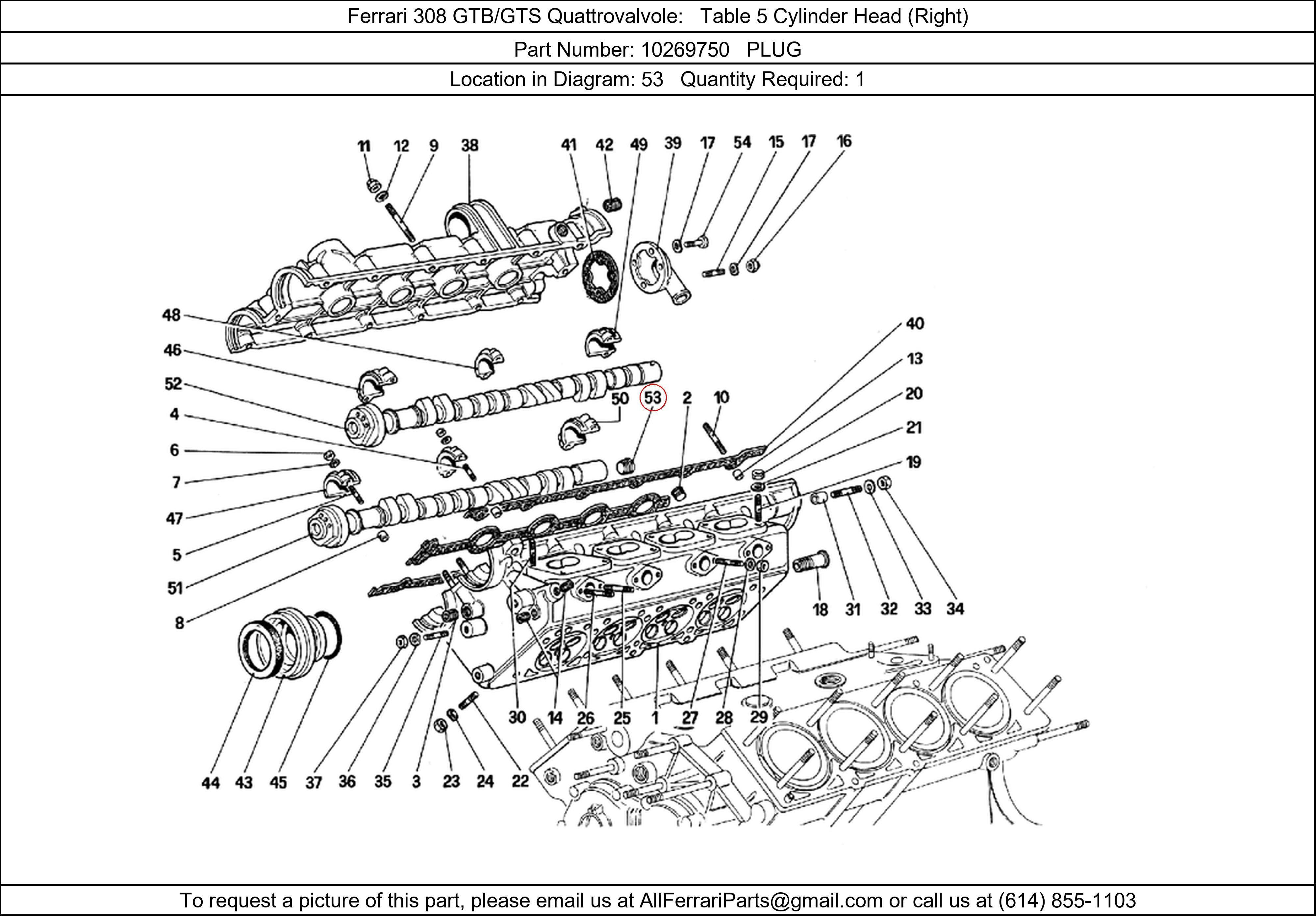 Ferrari 308 GTB/GTS Quattrovalvole: Table 5 Cylinder Head (Right)

Part Number: 10269750 PLUG

Location in Diagram: 53 Quantity Required: 1

11 12 9 38 41 42 49 39 17 54 15 17 16

48

46

52

4

6

7

47

5

51

8

50 53 2 10

40

13

20

21

19

18 31 32 33 34

30 14 26 25 1 27 28 29

44 43 45 37 36 35 3 23 24 22

To request a picture of this part, please email us at AllFerrariParts@gmail.com or call us at (614) 855-1103