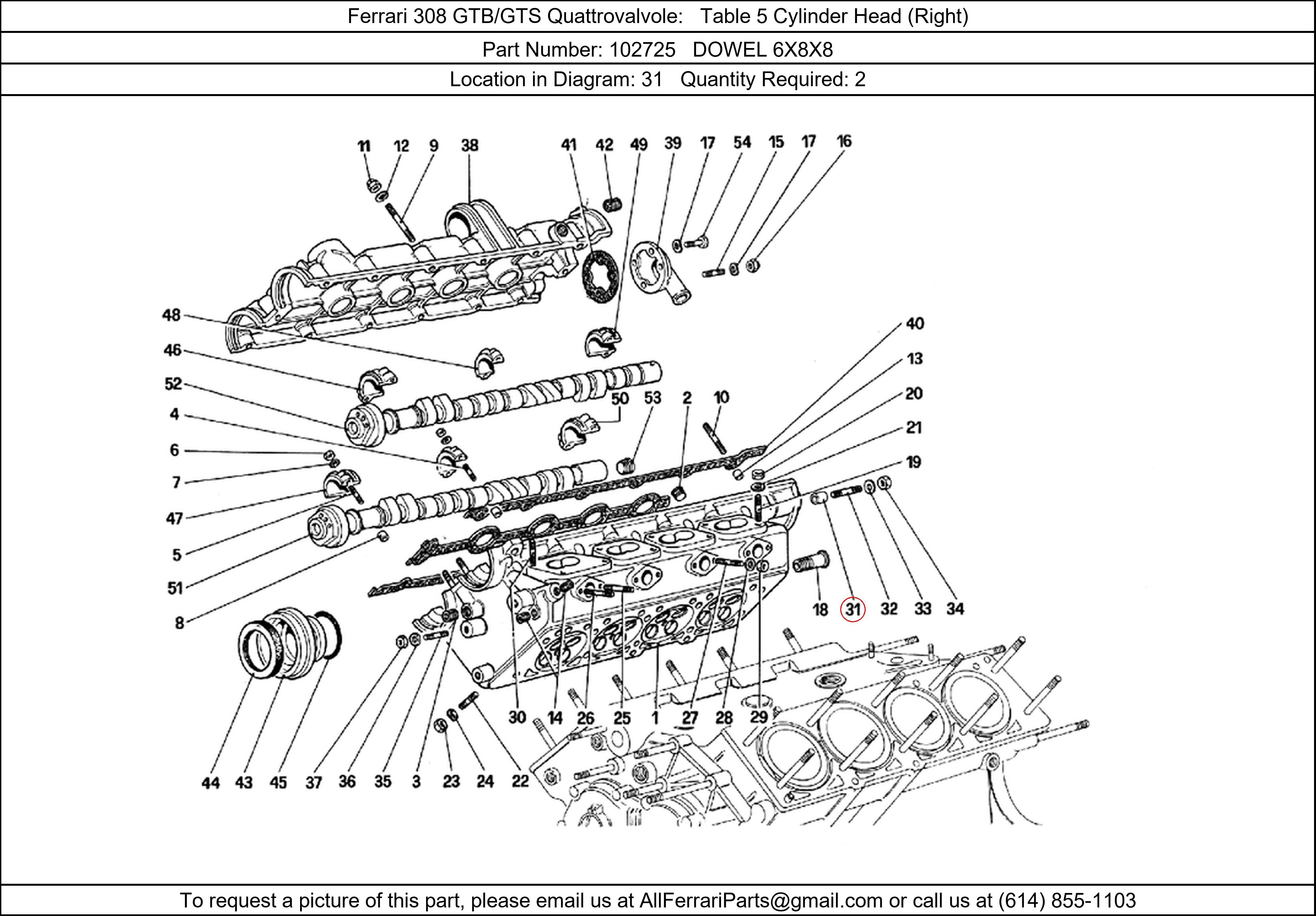 Ferrari 308 GTB/GTS Quattrovalvole: Table 5 Cylinder Head (Right)

Part Number: 102725 DOWEL 6X8X8

Location in Diagram: 31 Quantity Required: 2

11 12 9 38 41 42 49 39 17 54 15 17 16

48
46
52
4
6
7
47
5
51
8

50 53 2 10

40
13
20
21
19

18 31 32 33 34

30 14 26 25 1 27 28 29

44 43 45 37 36 35 3 23 24 22

To request a picture of this part, please email us at AllFerrariParts@gmail.com or call us at (614) 855-1103