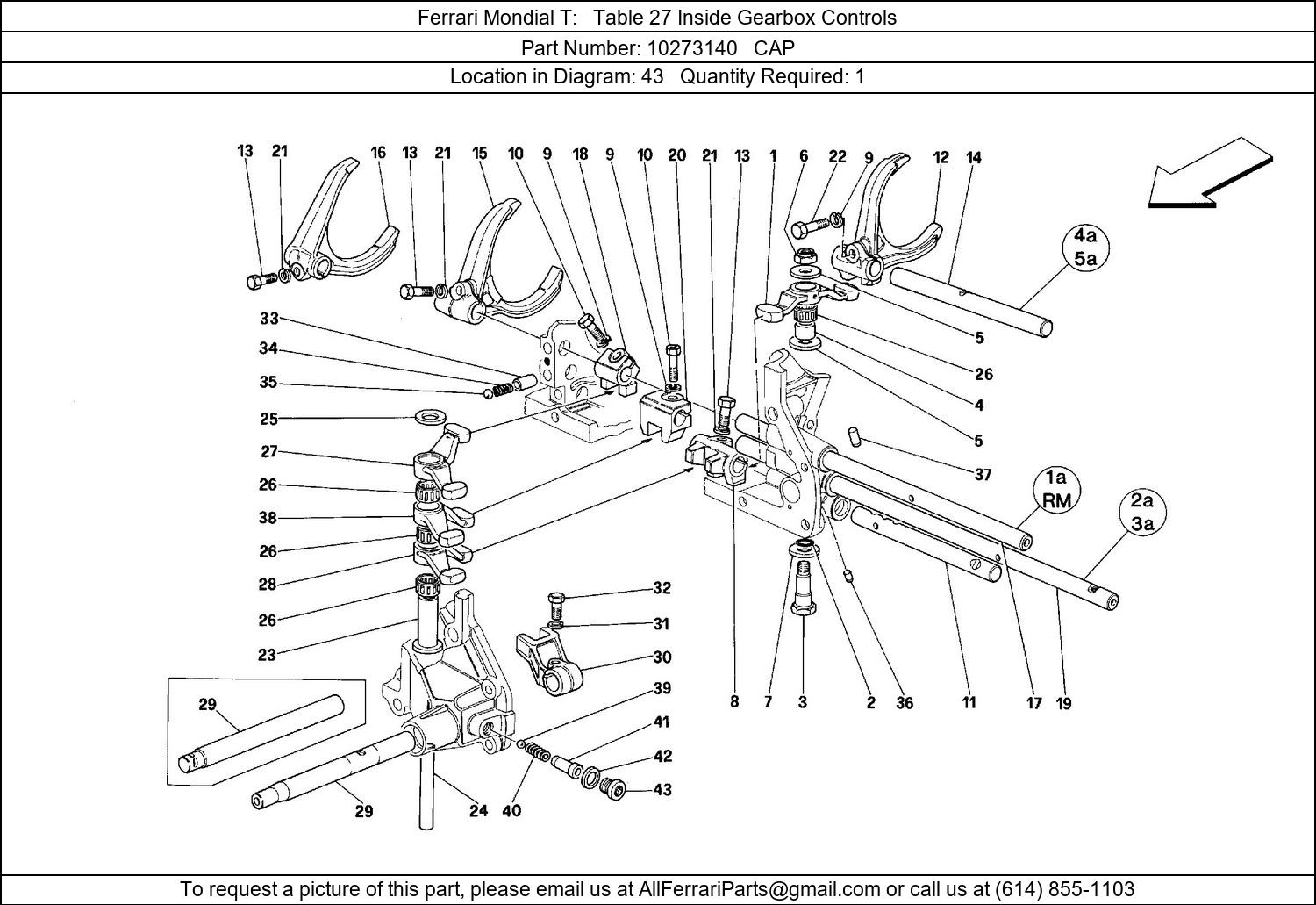 Ferrari Mondial T: Table 27 Inside Gearbox Controls
Part Number: 10273140 CAP
Location in Diagram: 43 Quantity Required: 1

13 21 16 13 21 15 10 9 18 9 10 20 21 13 1 6 22 9 12 14

4a
5a

33
34
35
25
27
26
38
26
28
26
23

5
26
4
5
37

1a
RM

2a
3a

32
31
30
39
41
42
43

29
29
24
40

8 7 3 2 36 11 17 19

To request a picture of this part, please email us at AllFerrariParts@gmail.com or call us at (614) 855-1103