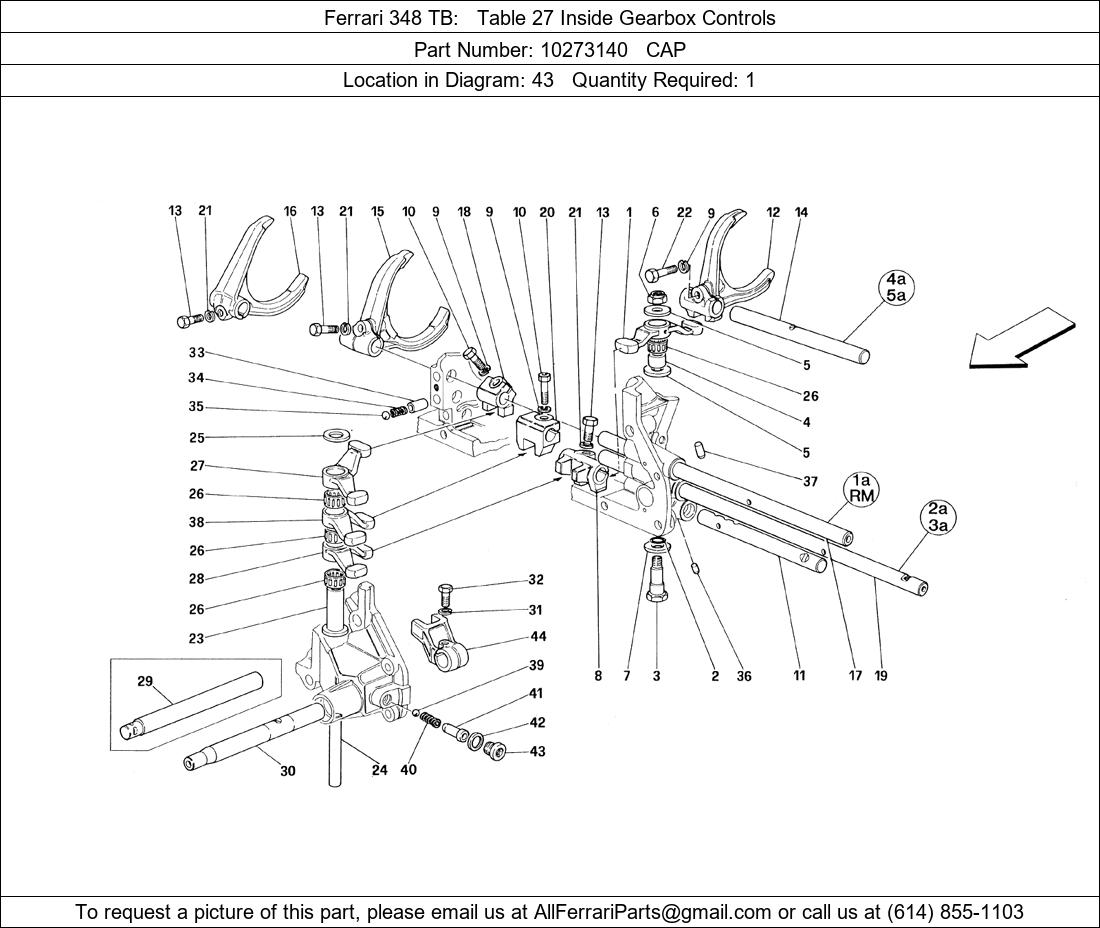 Ferrari 348 TB: Table 27 Inside Gearbox Controls

Part Number: 10273140 CAP

Location in Diagram: 43 Quantity Required: 1

13 21 16 13 21 15 10 9 18 9 10 20 21 13 1 6 22 9 12 14

4a
5a

33
34
35
25
27
26
38
26
28
26
23

5
26
4
5
37

1a
RM

2a
3a

32
31
44
39
41
42
43

29
30
24
40

8 7 3 2 36 11 17 19

To request a picture of this part, please email us at AllFerrariParts@gmail.com or call us at (614) 855-1103