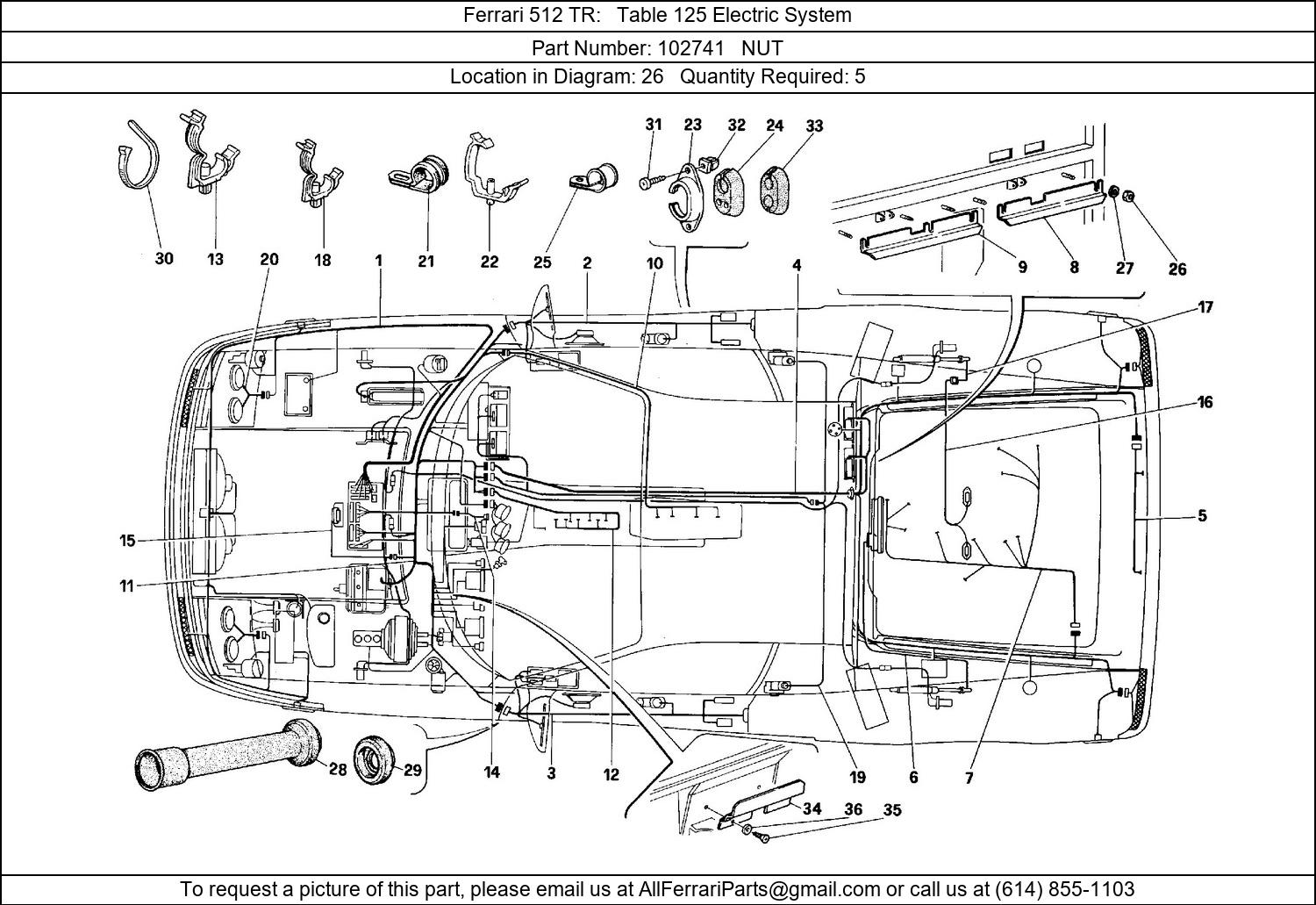 Ferrari 512 TR: Table 125 Electric System

Part Number: 102741 NUT

Location in Diagram: 26 Quantity Required: 5

31 23 32 24 33

30 13 20 18 1 21 22 25 2 10 4 9 8 27 26

17

16

5

15

11

28 29 14 3 12 19 6 7

34 36 35

To request a picture of this part, please email us at AllFerrariParts@gmail.com or call us at (614) 855-1103