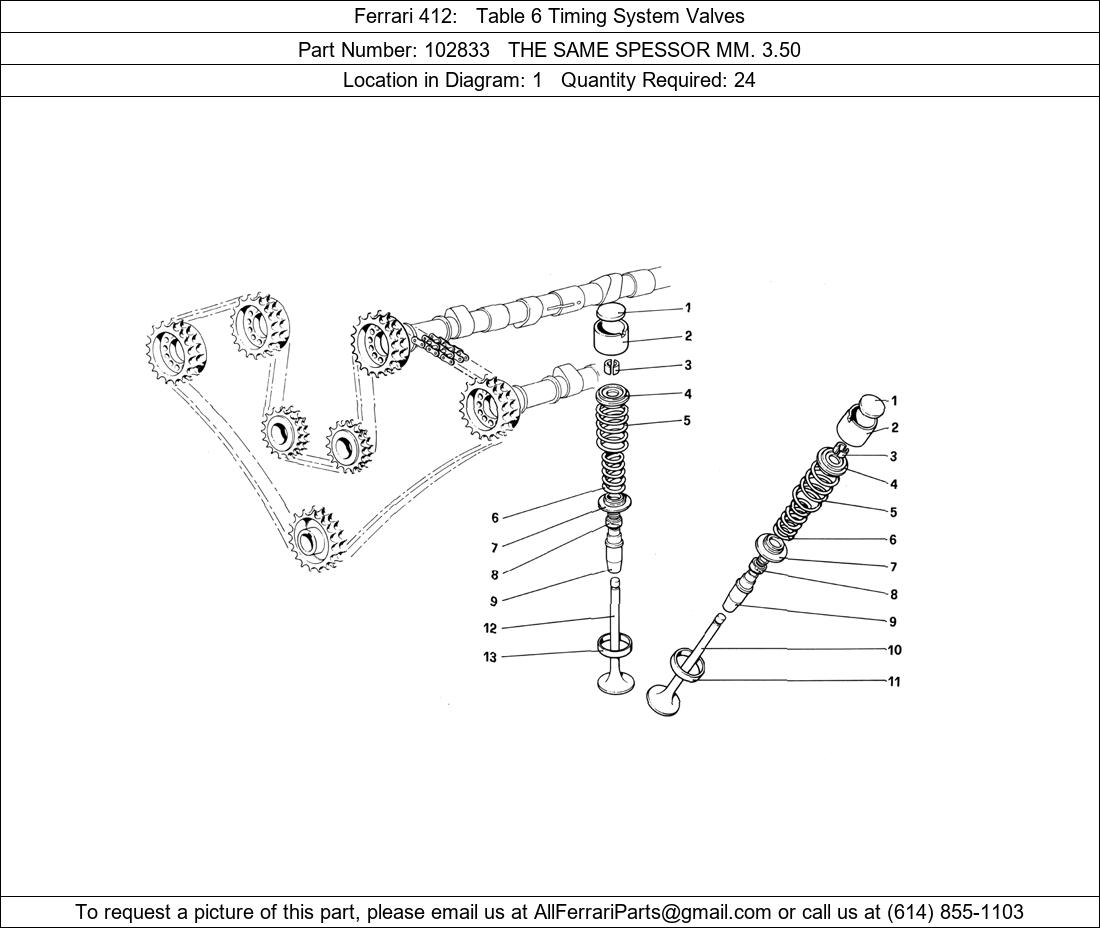 Ferrari 412: Table 6 Timing System Valves

Part Number: 102833 THE SAME SPESSOR MM. 3.50

Location in Diagram: 1 Quantity Required: 24

1
2
3
4
5
6
7
8
9
12
13

1
2
3
4
5
6
7
8
9
10
11

To request a picture of this part, please email us at AllFerrariParts@gmail.com or call us at (614) 855-1103