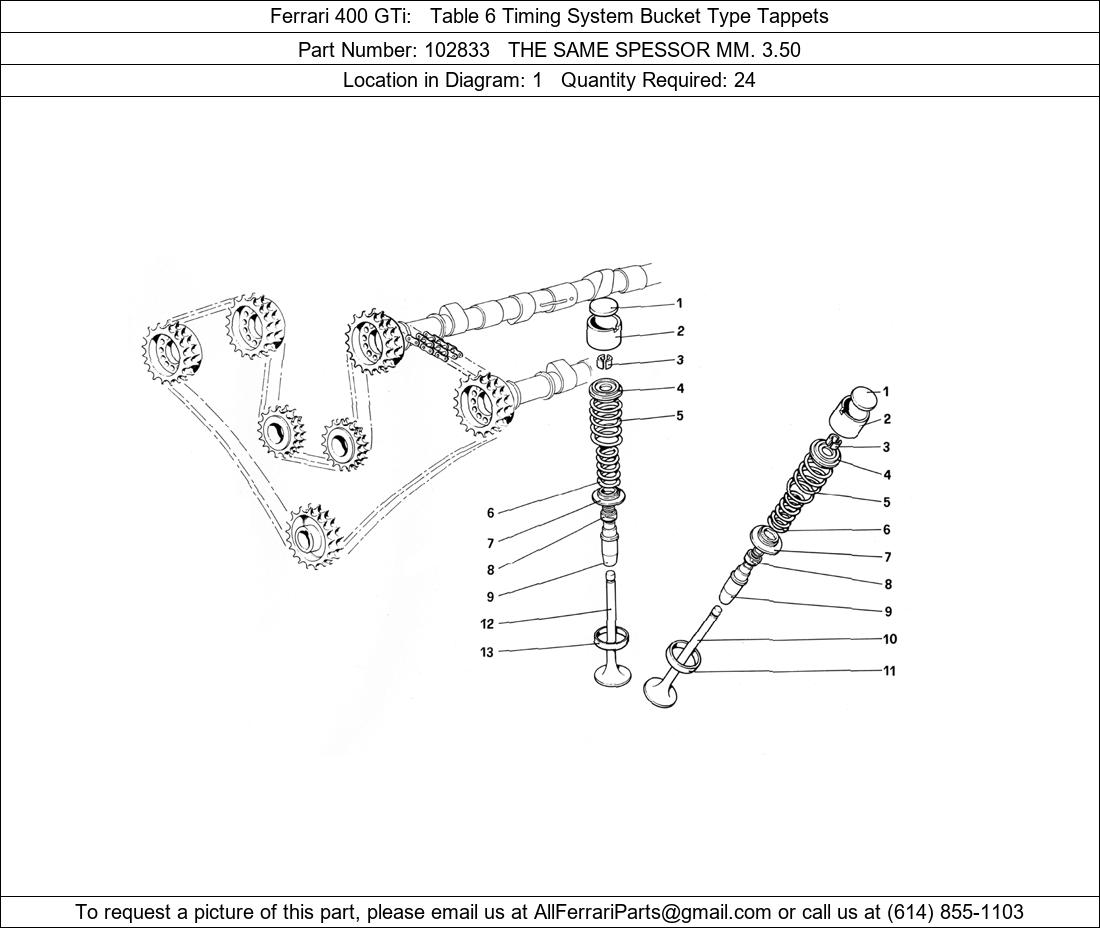 Ferrari 400 GTi: Table 6 Timing System Bucket Type Tappets

Part Number: 102833 THE SAME SPESSOR MM. 3.50

Location in Diagram: 1 Quantity Required: 24

1
2
3
4
5
6
7
8
9
12
13

1
2
3
4
5
6
7
8
9
10
11

To request a picture of this part, please email us at AllFerrariParts@gmail.com or call us at (614) 855-1103