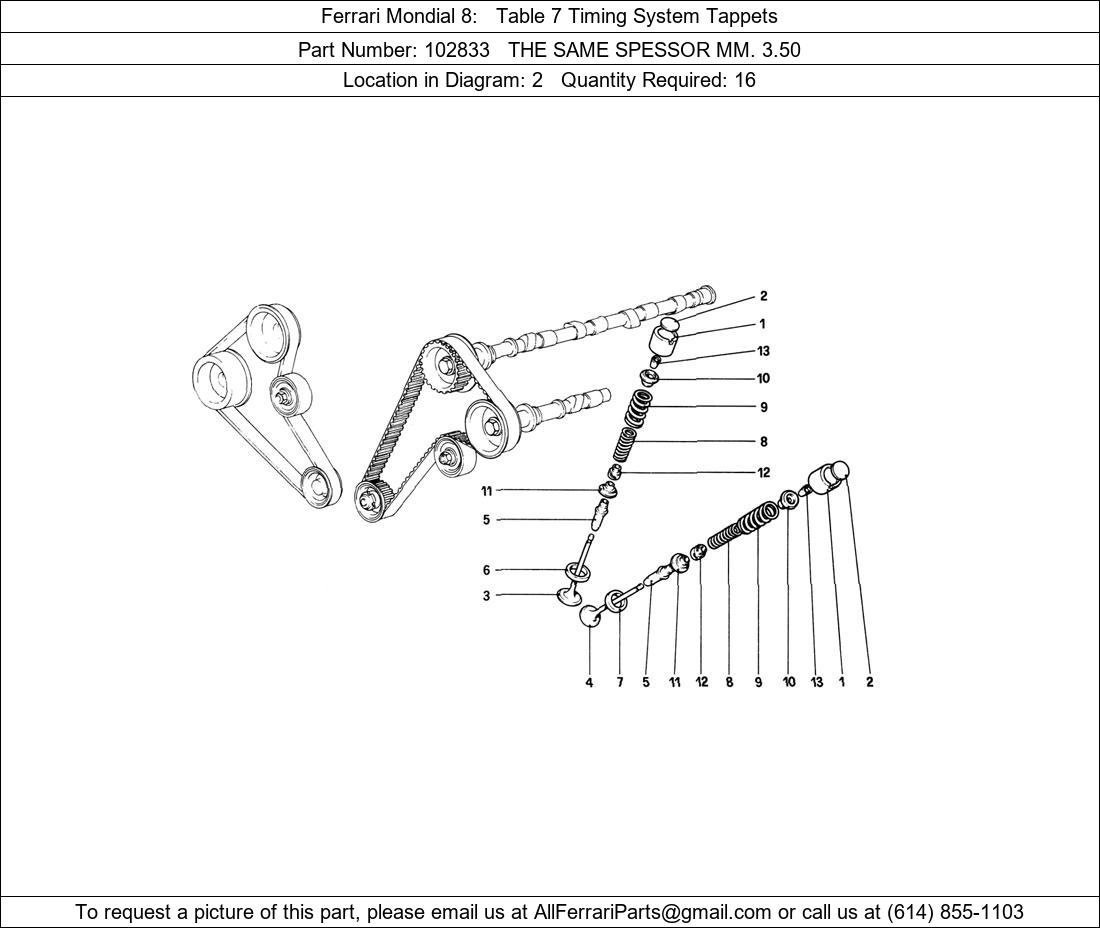 Ferrari Mondial 8: Table 7 Timing System Tappets

Part Number: 102833 THE SAME SPESSOR MM. 3.50

Location in Diagram: 2 Quantity Required: 16

2
1
13
10
9
8
12
11
5
6
3

4 7 5 11 12 8 9 10 13 1 2

To request a picture of this part, please email us at AllFerrariParts@gmail.com or call us at (614) 855-1103