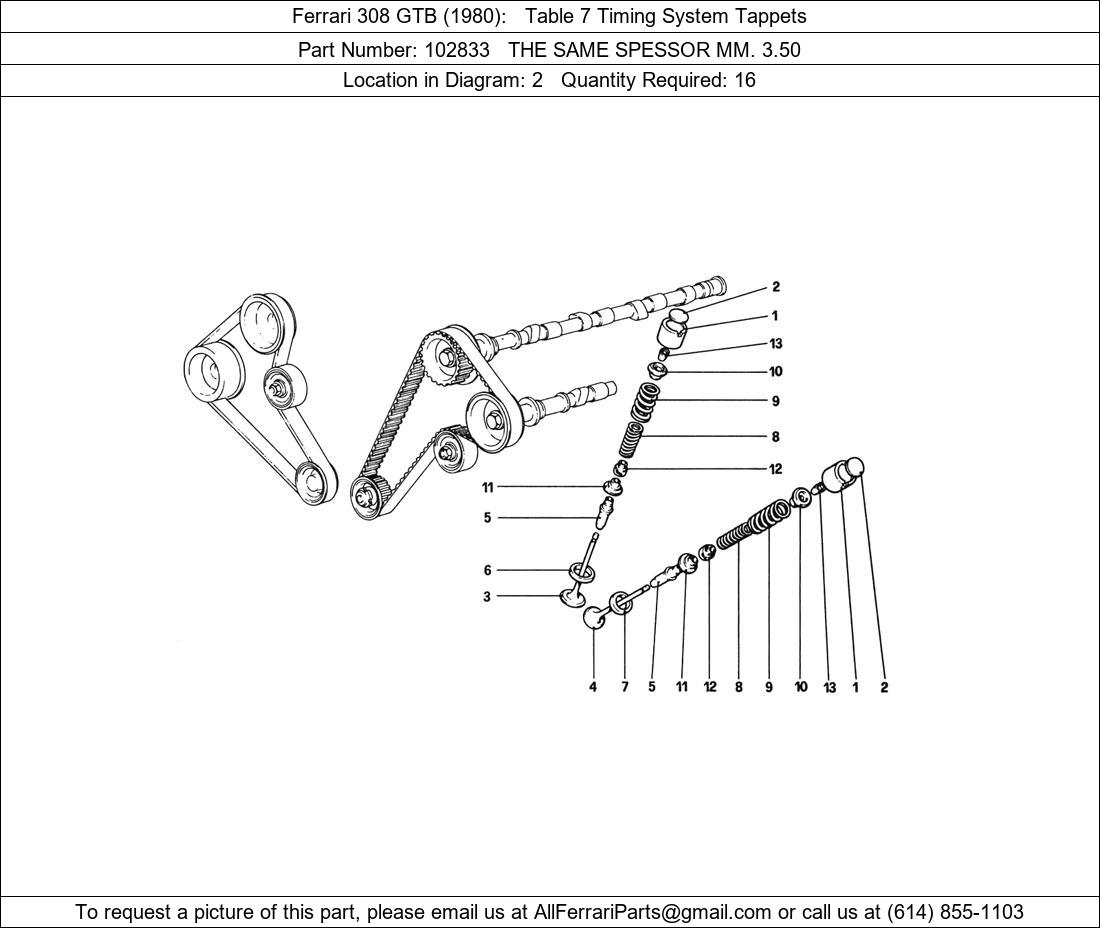 Ferrari 308 GTB (1980): Table 7 Timing System Tappets

Part Number: 102833 THE SAME SPESSOR MM. 3.50

Location in Diagram: 2 Quantity Required: 16

2
1
13
10
9
8
12
11
5
6
3

4 7 5 11 12 8 9 10 13 1 2

To request a picture of this part, please email us at AllFerrariParts@gmail.com or call us at (614) 855-1103