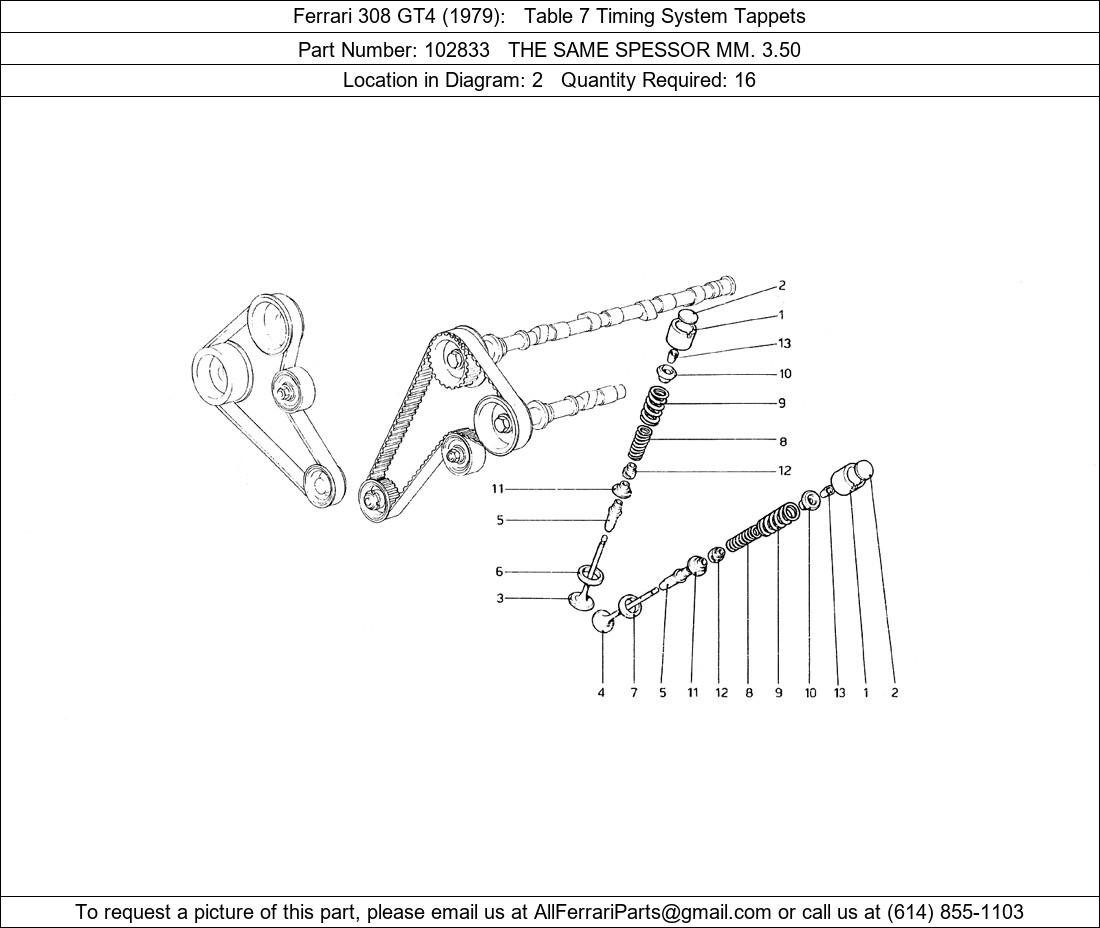 Ferrari 308 GT4 (1979): Table 7 Timing System Tappets

Part Number: 102833 THE SAME SPESSOR MM. 3.50

Location in Diagram: 2 Quantity Required: 16

2
1
13
10
9
8
12
11
5
6
3

4 7 5 11 12 8 9 10 13 1 2

To request a picture of this part, please email us at AllFerrariParts@gmail.com or call us at (614) 855-1103