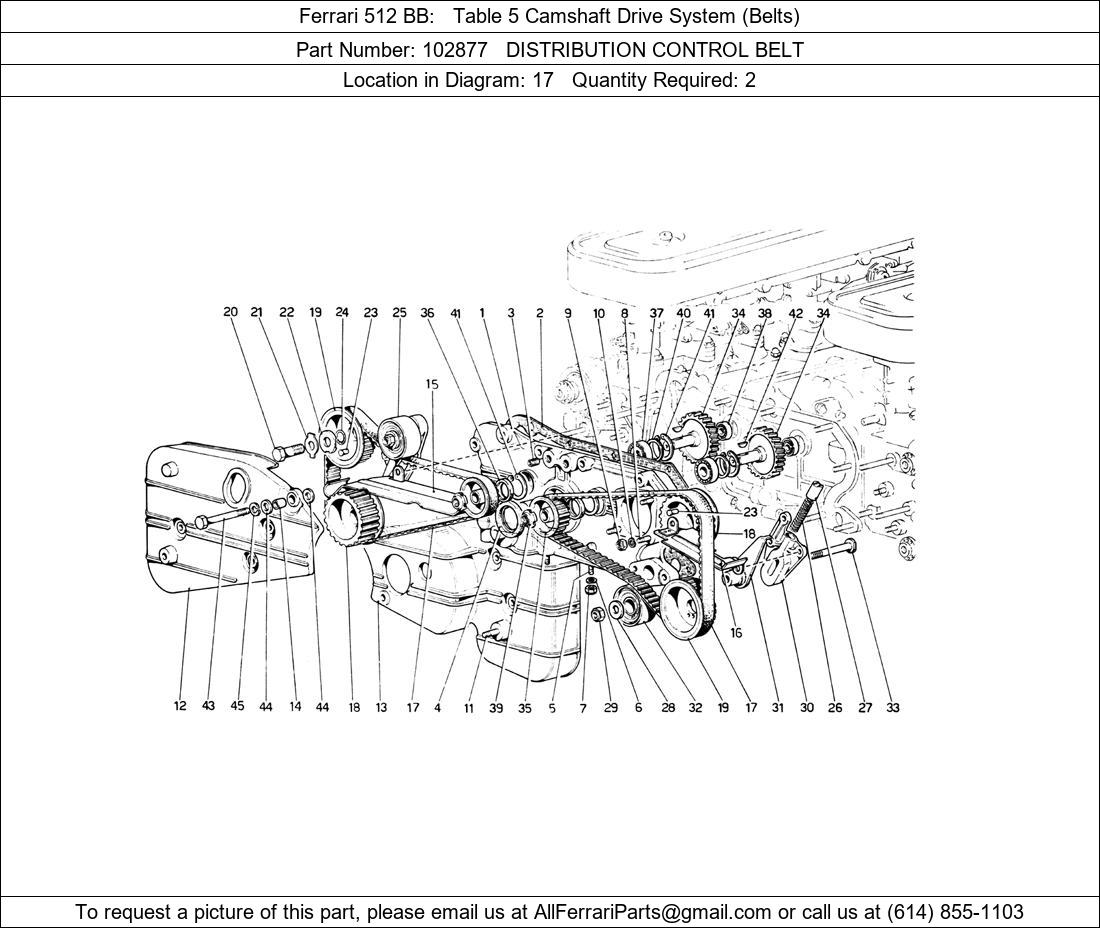 Ferrari 512 BB: Table 5 Camshaft Drive System (Belts)

Part Number: 102877 DISTRIBUTION CONTROL BELT

Location in Diagram: 17 Quantity Required: 2

20 21 22 19 24 23 25 36 41 1 3 2 9 10 8 37 40 41 34 38 42 34

15

23

18

16

12 43 45 44 14 44 18 13 17 4 11 39 35 5 7 29 6 28 32 19 17 31 30 26 27 33

To request a picture of this part, please email us at AllFerrariParts@gmail.com or call us at (614) 855-1103