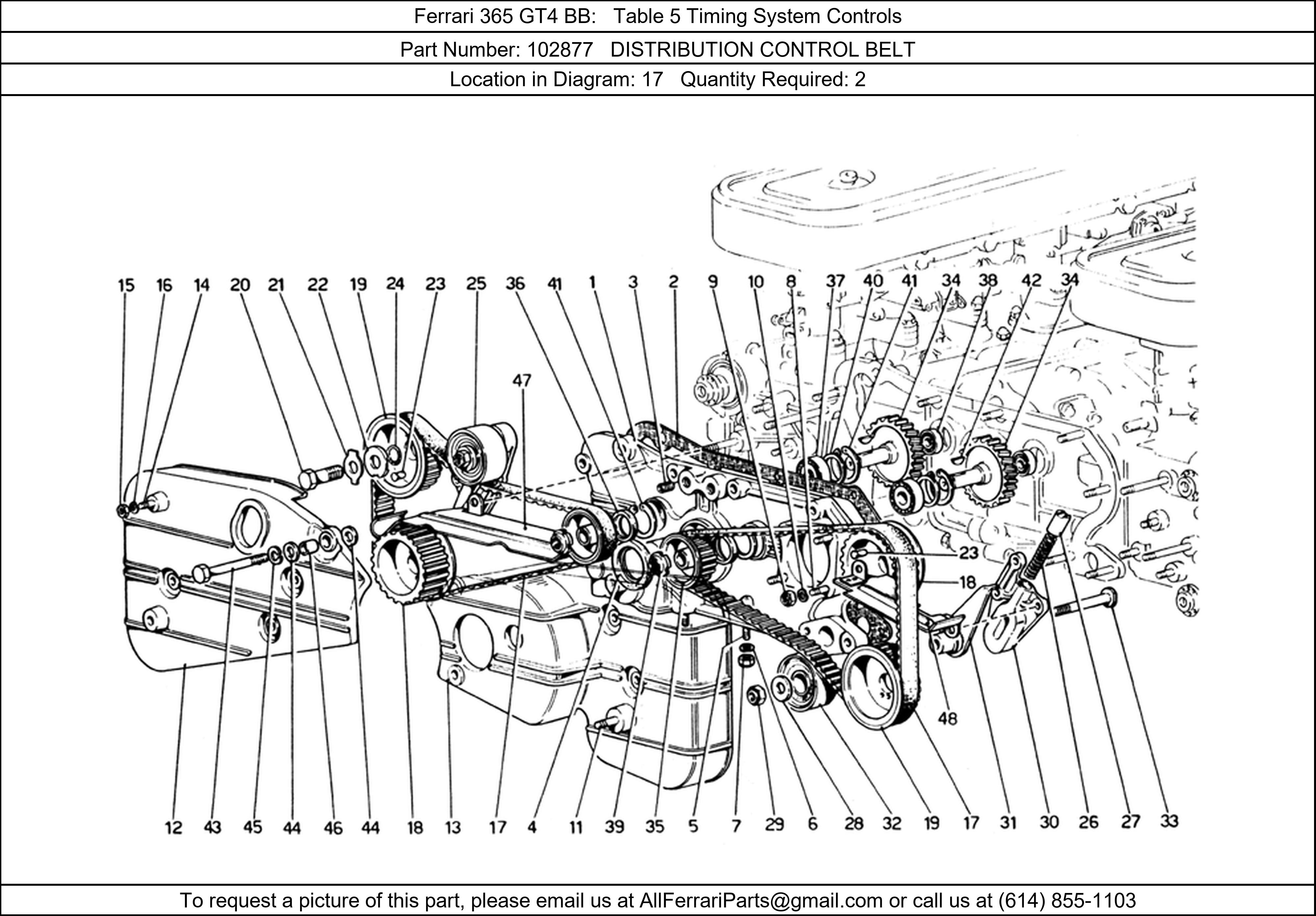 Ferrari 365 GT4 BB: Table 5 Timing System Controls

Part Number: 102877 DISTRIBUTION CONTROL BELT

Location in Diagram: 17 Quantity Required: 2

15 16 14 20 21 22 19 24 23 25 36 41 1 3 2 9 10 8 37 40 41 34 38 42 34

47

23

18

48

12 43 45 44 46 44 18 13 17 4 11 39 35 5 7 29 6 28 32 19 17 31 30 26 27 33

To request a picture of this part, please email us at AllFerrariParts@gmail.com or call us at (614) 855-1103