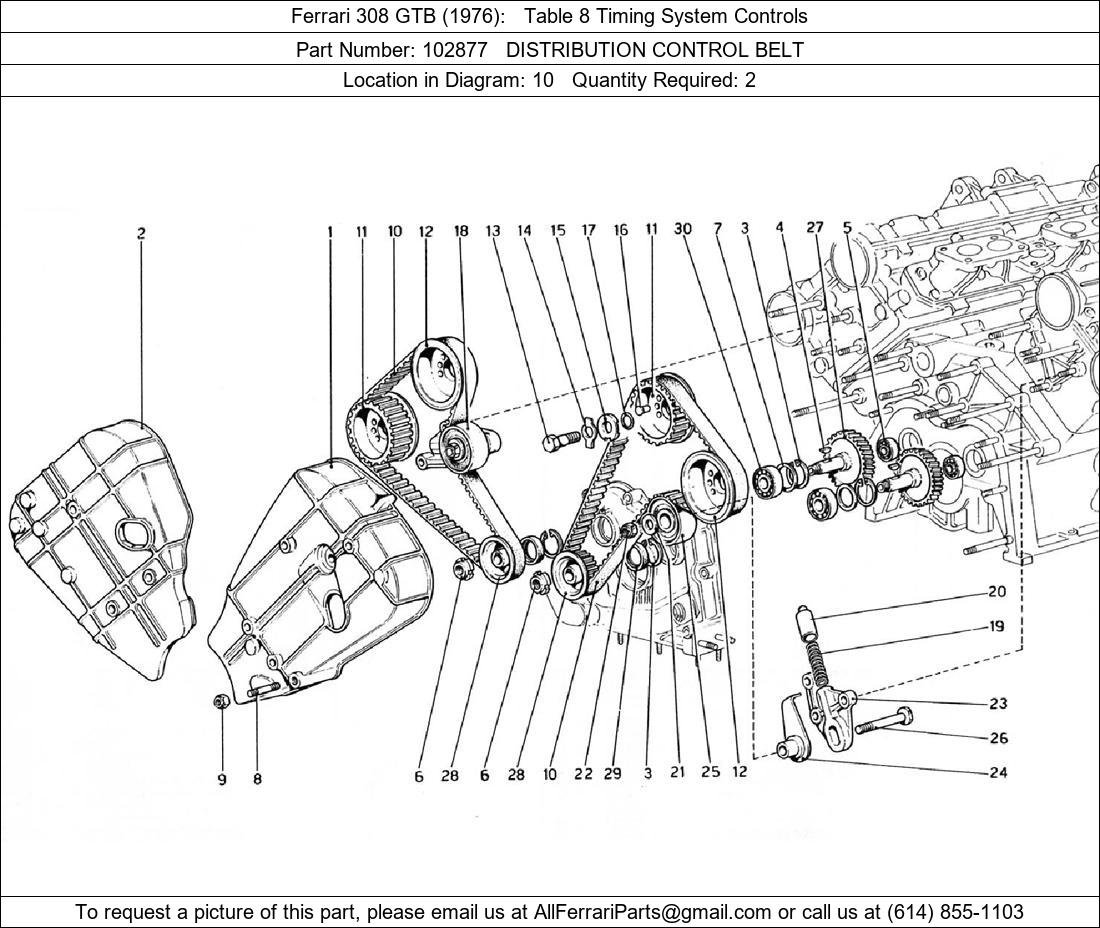 Ferrari 308 GTB (1976): Table 8 Timing System Controls

Part Number: 102877 DISTRIBUTION CONTROL BELT

Location in Diagram: 10 Quantity Required: 2

2
1
11
10
12
18
13
14
15
17
16
11
30
7
3
4
27
5
20
19
23
26
24
9
8
6
28
6
28
10
22
29
3
21
25
12

To request a picture of this part, please email us at AllFerrariParts@gmail.com or call us at (614) 855-1103