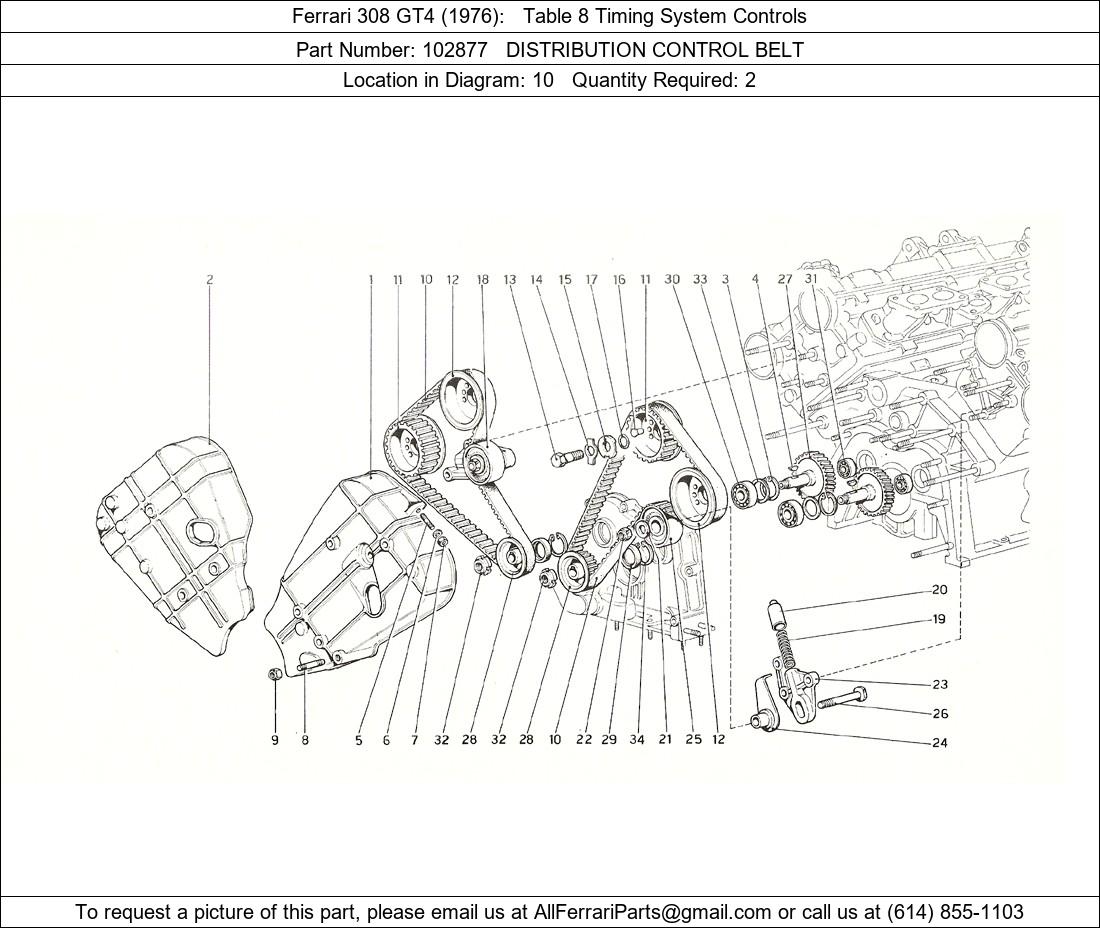 Ferrari 308 GT4 (1976): Table 8 Timing System Controls

Part Number: 102877 DISTRIBUTION CONTROL BELT

Location in Diagram: 10 Quantity Required: 2

2 1 11 10 12 18 13 14 15 17 16 11 30 33 3 4 27 31

20
19
23
26
24

9 8 5 6 7 32 28 32 28 10 22 29 34 21 25 12

To request a picture of this part, please email us at AllFerrariParts@gmail.com or call us at (614) 855-1103