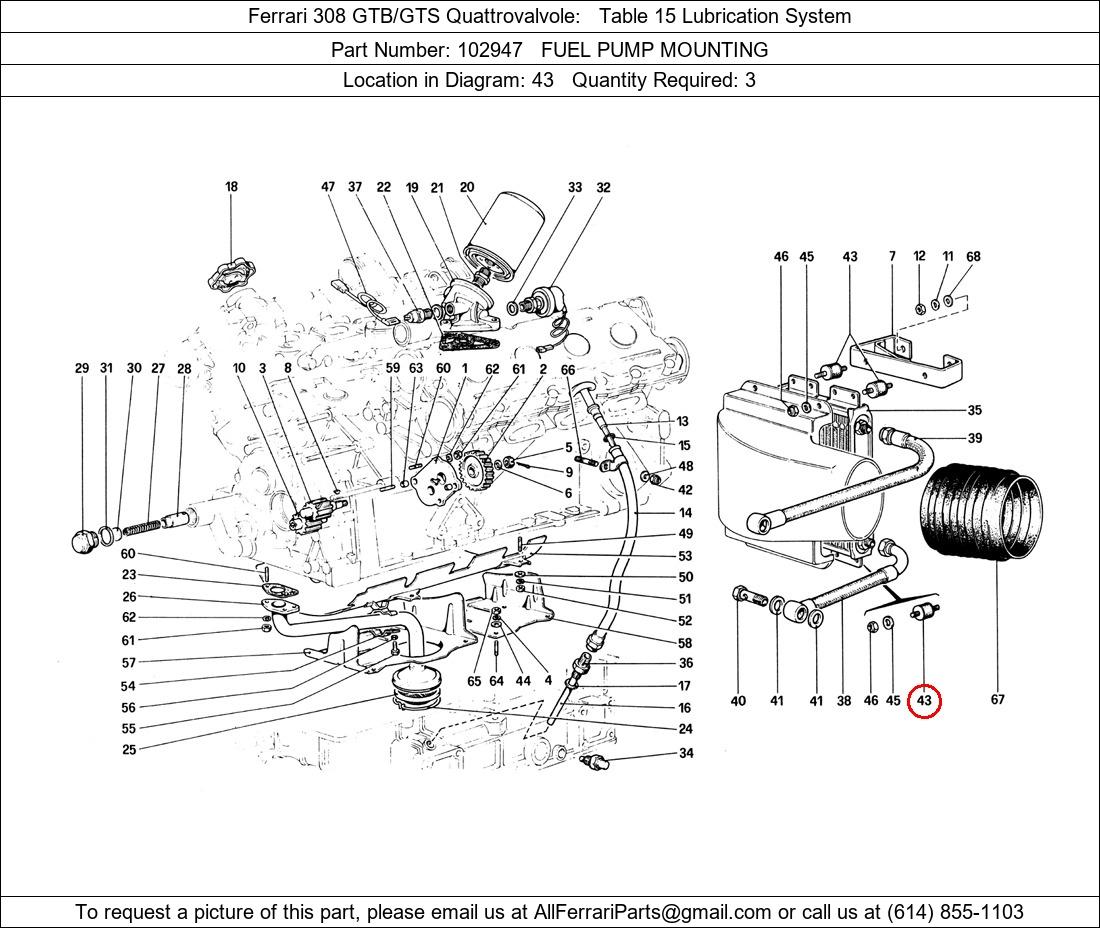 Ferrari 308 GTB/GTS Quattrovalvole: Table 15 Lubrication System

Part Number: 102947 FUEL PUMP MOUNTING

Location in Diagram: 43 Quantity Required: 3

18
47 37 22 19 21 20
33 32
46 45 43 7 12 11 68
29 31 30 27 28
10 3 8
59 63 60 1 62 61 2
66
13
15
5
9
6
48
42
14
49
53
50
51
52
58
36
17
16
24
34
35
39
60
23
26
62
61
57
54
56
55
25
65 64 44 4
40 41 41 38 46 45 43
67

To request a picture of this part, please email us at AllFerrariParts@gmail.com or call us at (614) 855-1103