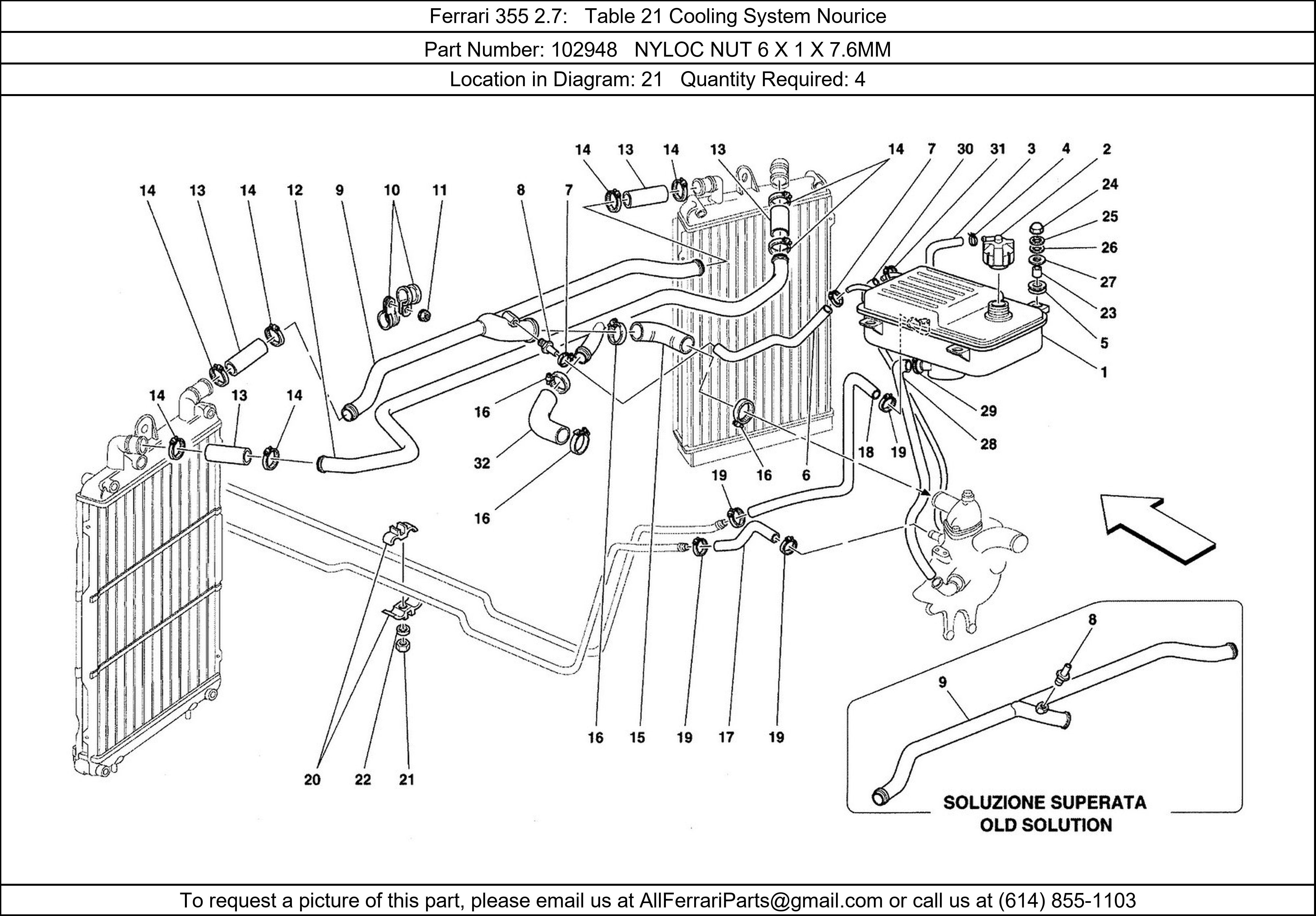 Ferrari 355 2.7: Table 21 Cooling System Nourice

Part Number: 102948 NYLOC NUT 6 X 1 X 7.6MM

Location in Diagram: 21 Quantity Required: 4

14 13 14 13 14 7 30 31 3 4 2

14 13 14 12 9 10 11 8 7

24 25 26 27 23 5 1

14 13 14

16 32 16

29 28

18 19

19 16 6

16 15 19 17 19

20 22 21

8

9

SOLUZIONE SUPERATA
OLD SOLUTION

To request a picture of this part, please email us at AllFerrariParts@gmail.com or call us at (614) 855-1103