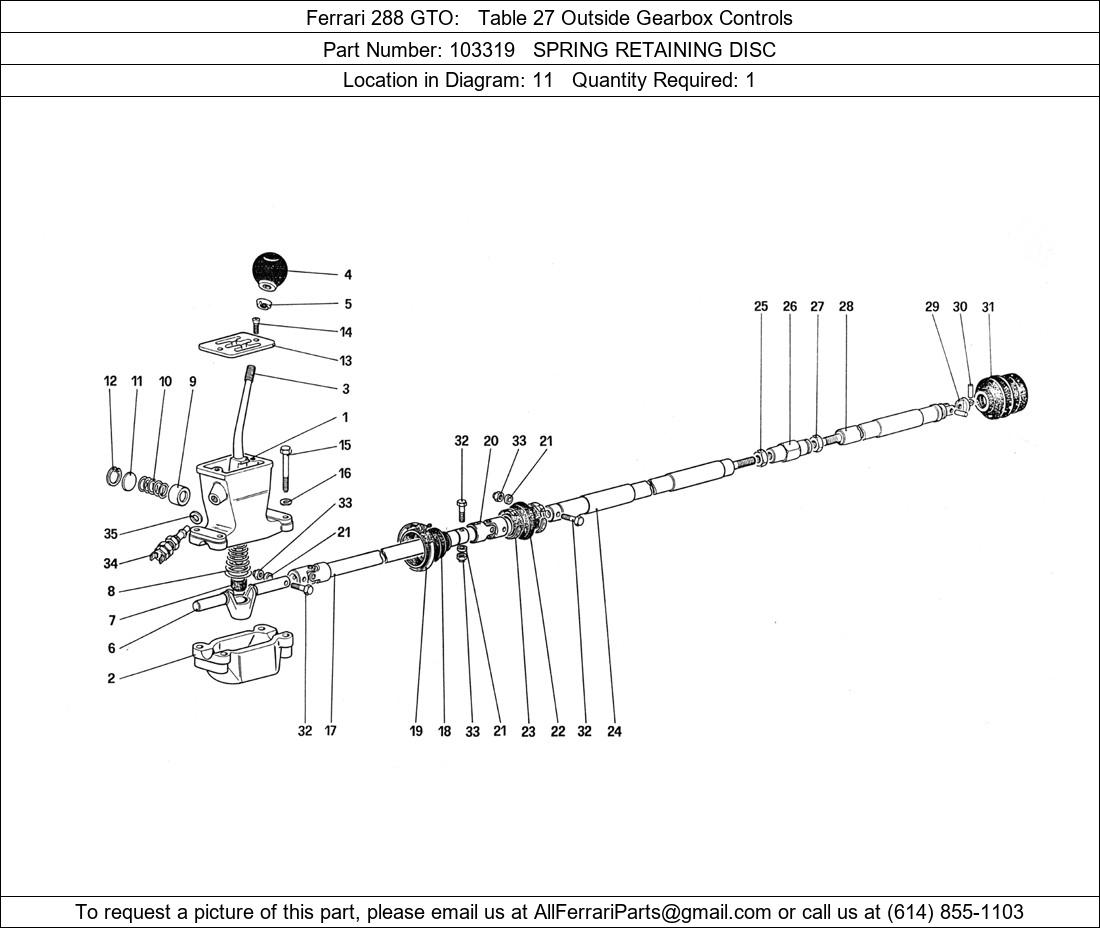 Ferrari 288 GTO: Table 27 Outside Gearbox Controls

Part Number: 103319 SPRING RETAINING DISC

Location in Diagram: 11 Quantity Required: 1

4
5
14
13
3
1
15
16
33
21
12 11 10 9
35
34
8
7
6
2
32 17
32 20 33 21
19 18 33 21 23 22 32 24
25 26 27 28
29 30 31

To request a picture of this part, please email us at AllFerrariParts@gmail.com or call us at (614) 855-1103