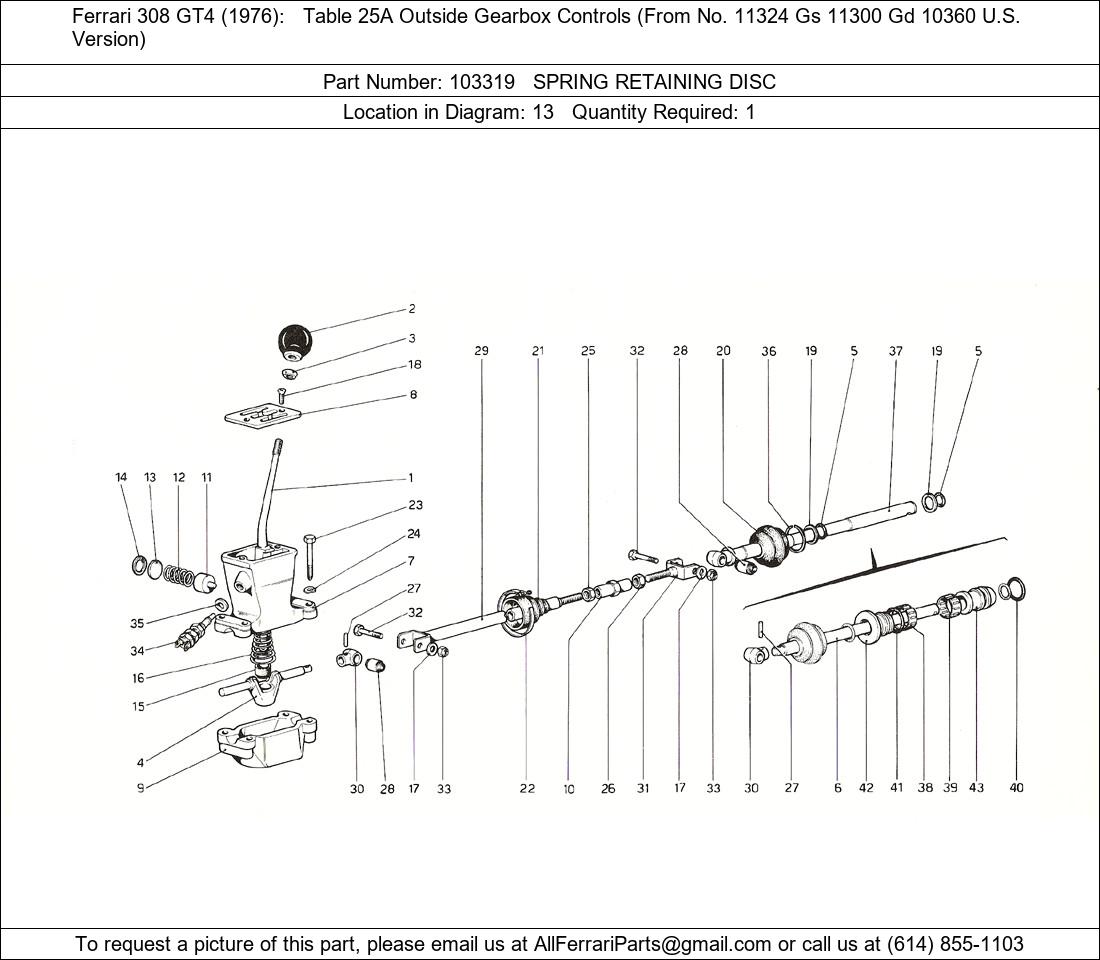 Ferrari 308 GT4 (1976): Table 25A Outside Gearbox Controls (From No. 11324 Gs 11300 Gd 10360 U.S. Version)

Part Number: 103319 SPRING RETAINING DISC

Location in Diagram: 13 Quantity Required: 1

2
3
18
8
1
23
24
7
27
32
14 13 12 11
35
34
16
15
4
9

29 21 25 32 28 20 36 19 5 37 19 5

30 28 17 33 22 10 26 31 17 33 30 27 6 42 41 38 39 43 40

To request a picture of this part, please email us at AllFerrariParts@gmail.com or call us at (614) 855-1103