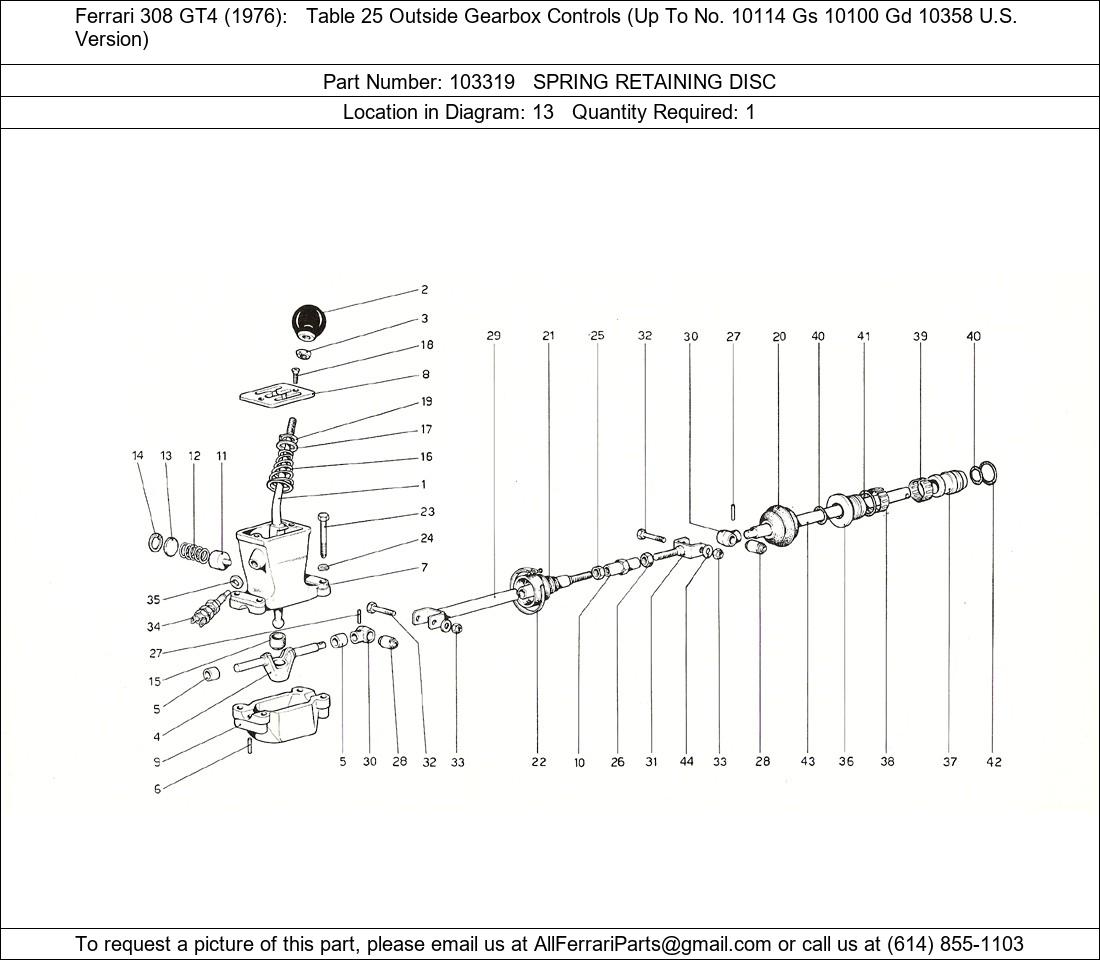 Ferrari 308 GT4 (1976): Table 25 Outside Gearbox Controls (Up To No. 10114 Gs 10100 Gd 10358 U.S. Version)

Part Number: 103319 SPRING RETAINING DISC

Location in Diagram: 13 Quantity Required: 1

2
3
18
8
19
17
16
1
23
24
7
14 13 12 11
35
34
27
15
5
4
9
6
29 21 25 32 30 27 20 40 41 39 40
5 30 28 32 33 22 10 26 31 44 33 28 43 36 38 37 42

To request a picture of this part, please email us at AllFerrariParts@gmail.com or call us at (614) 855-1103