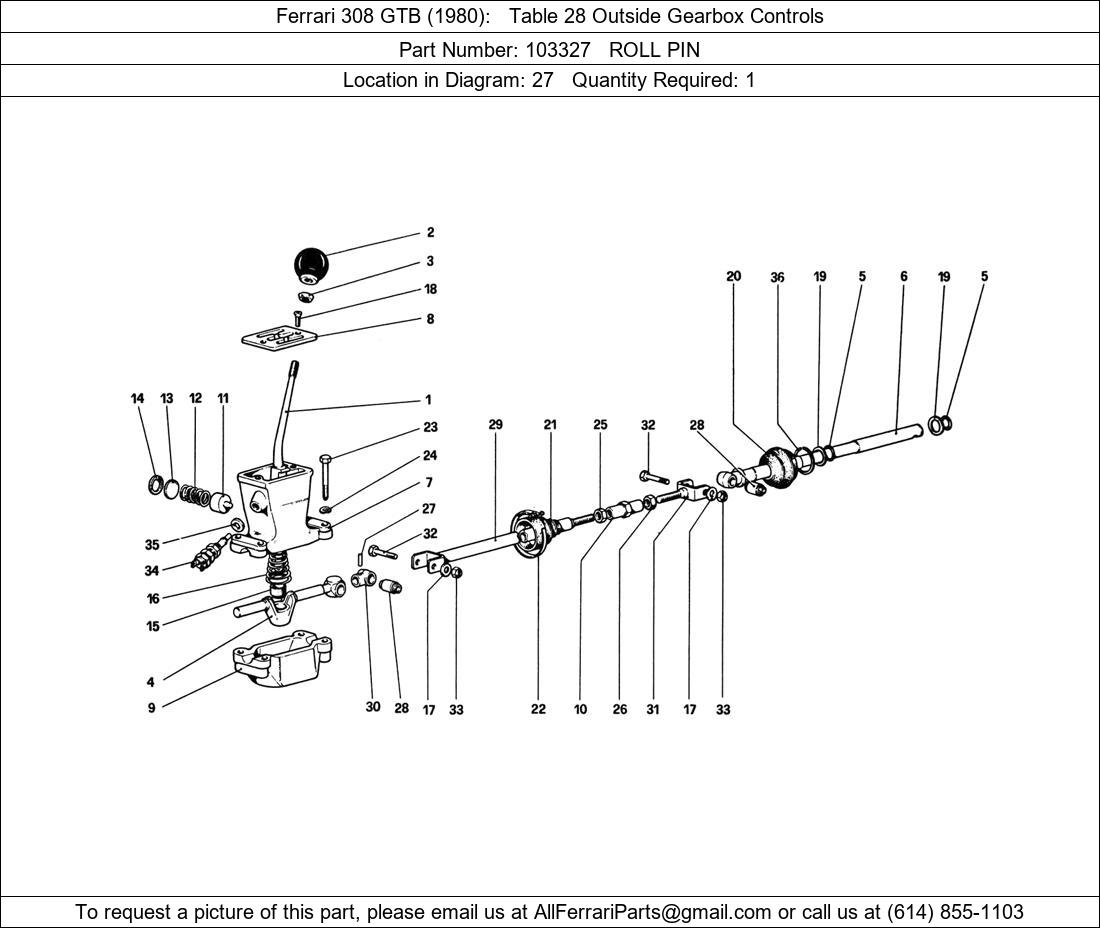 Ferrari 308 GTB (1980): Table 28 Outside Gearbox Controls

Part Number: 103327 ROLL PIN

Location in Diagram: 27 Quantity Required: 1

2
3
18
8
1
14 13 12 11
23
24
7
27
32
35
34
16
15
4
9
29
21
25
32
28
20 36 19 5 6 19 5
30 28 17 33 22 10 26 31 17 33

To request a picture of this part, please email us at AllFerrariParts@gmail.com or call us at (614) 855-1103