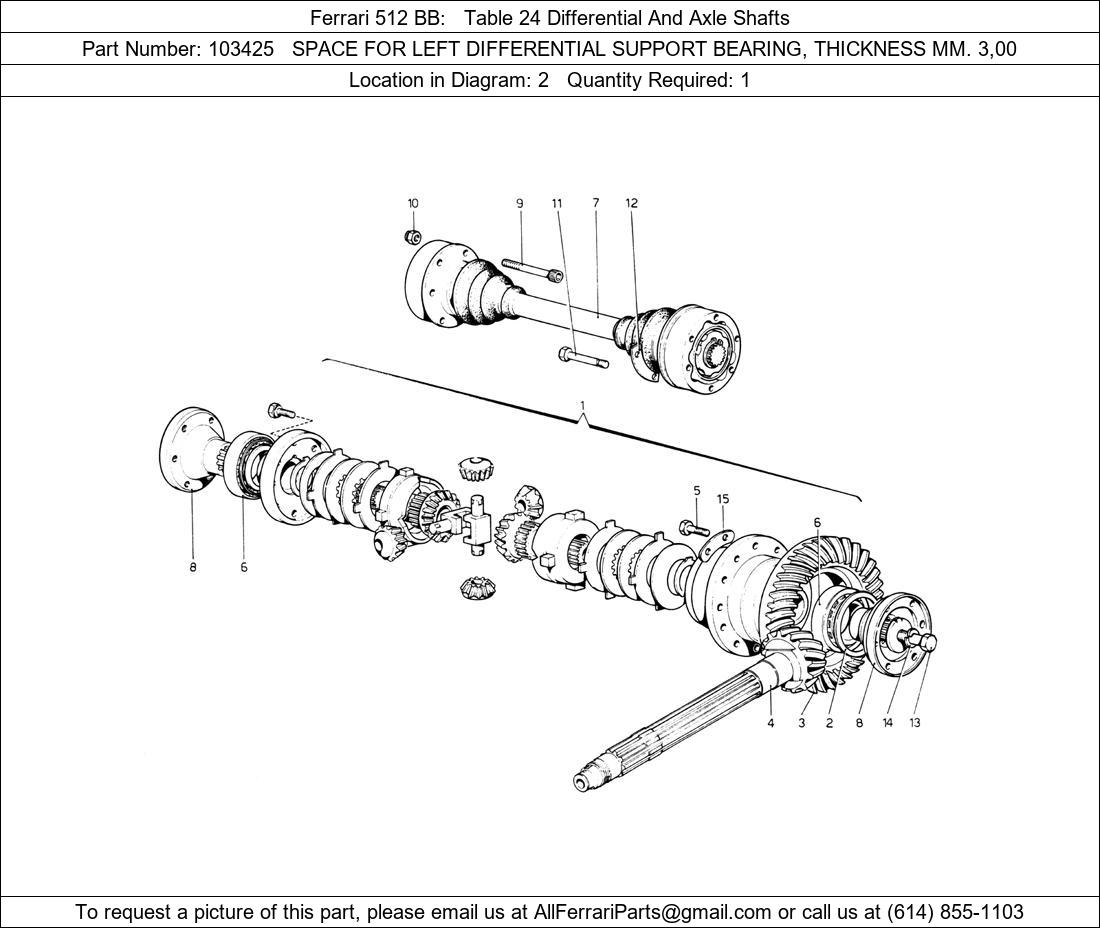 Ferrari 512 BB: Table 24 Differential And Axle Shafts

Part Number: 103425 SPACE FOR LEFT DIFFERENTIAL SUPPORT BEARING, THICKNESS MM. 3,00

Location in Diagram: 2 Quantity Required: 1

10
9
11
7
12
1
5
15
6
8
6
4
3
2
8
14
13

To request a picture of this part, please email us at AllFerrariParts@gmail.com or call us at (614) 855-1103