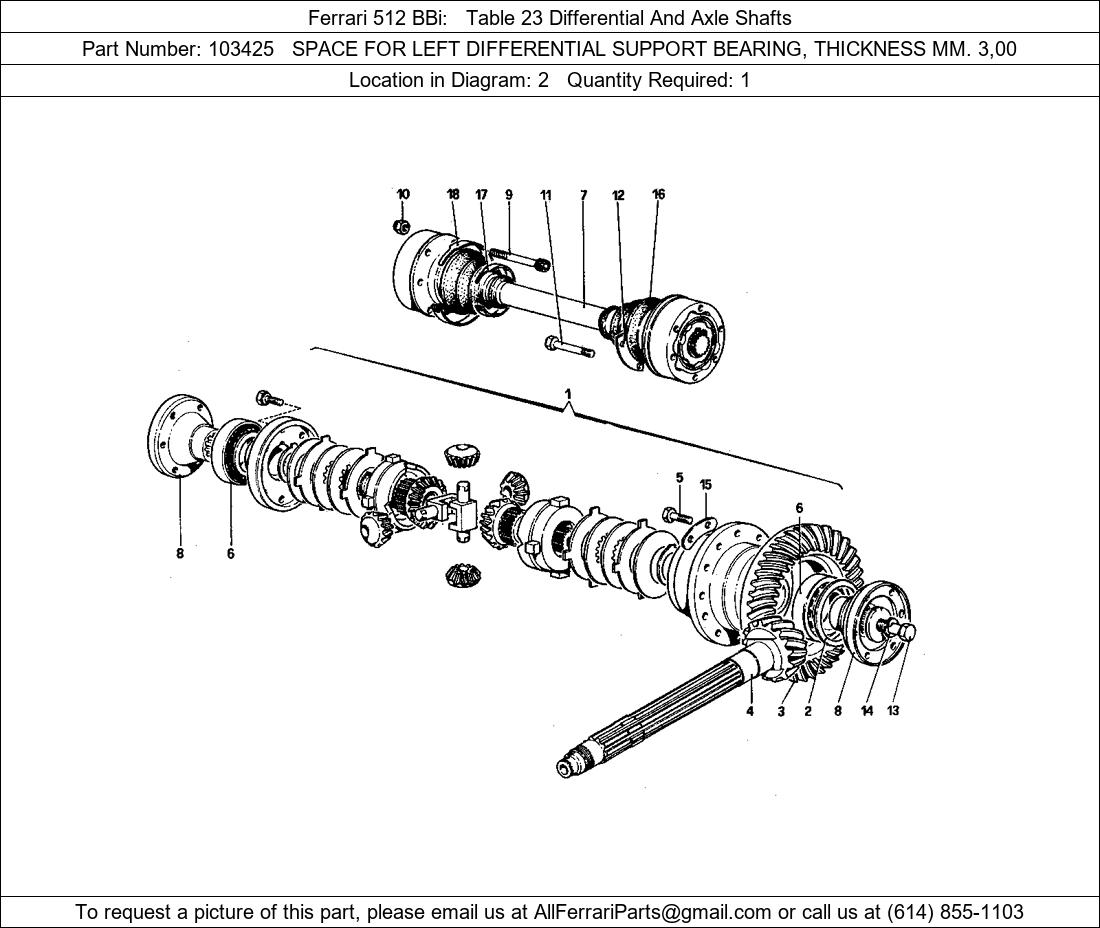 Ferrari 512 BBi: Table 23 Differential And Axle Shafts

Part Number: 103425 SPACE FOR LEFT DIFFERENTIAL SUPPORT BEARING, THICKNESS MM. 3,00

Location in Diagram: 2 Quantity Required: 1

10 18 17 9 11 7 12 16

1

5 15 6

8 6

4 3 2 8 14 13

To request a picture of this part, please email us at AllFerrariParts@gmail.com or call us at (614) 855-1103