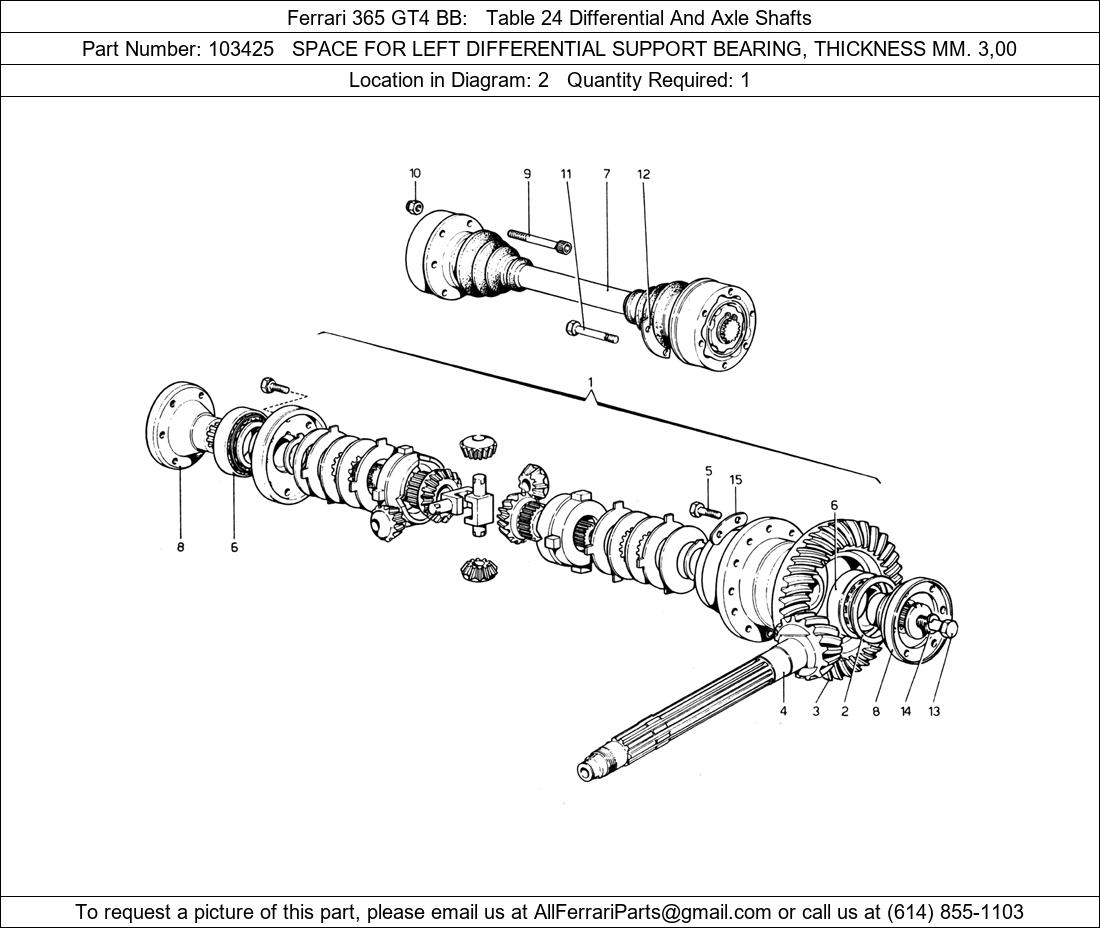 Ferrari 365 GT4 BB: Table 24 Differential And Axle Shafts

Part Number: 103425 SPACE FOR LEFT DIFFERENTIAL SUPPORT BEARING, THICKNESS MM. 3,00

Location in Diagram: 2 Quantity Required: 1

10 9 11 7 12

1

5 15

6

8 6

4 3 2 8 14 13

To request a picture of this part, please email us at AllFerrariParts@gmail.com or call us at (614) 855-1103