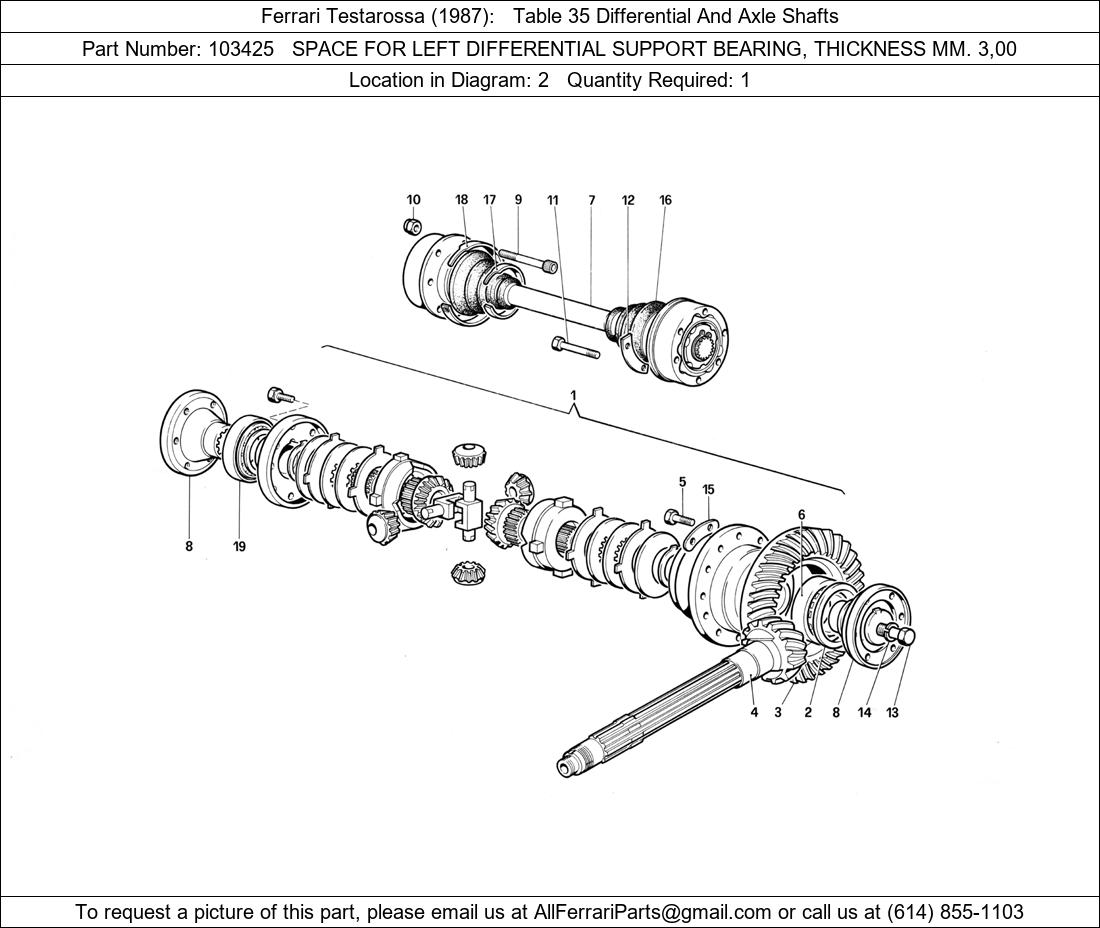 Ferrari Testarossa (1987): Table 35 Differential And Axle Shafts

Part Number: 103425 SPACE FOR LEFT DIFFERENTIAL SUPPORT BEARING, THICKNESS MM. 3,00

Location in Diagram: 2 Quantity Required: 1

10 18 17 9 11 7 12 16

1

5 15

6

8 19

4 3 2 8 14 13

To request a picture of this part, please email us at AllFerrariParts@gmail.com or call us at (614) 855-1103