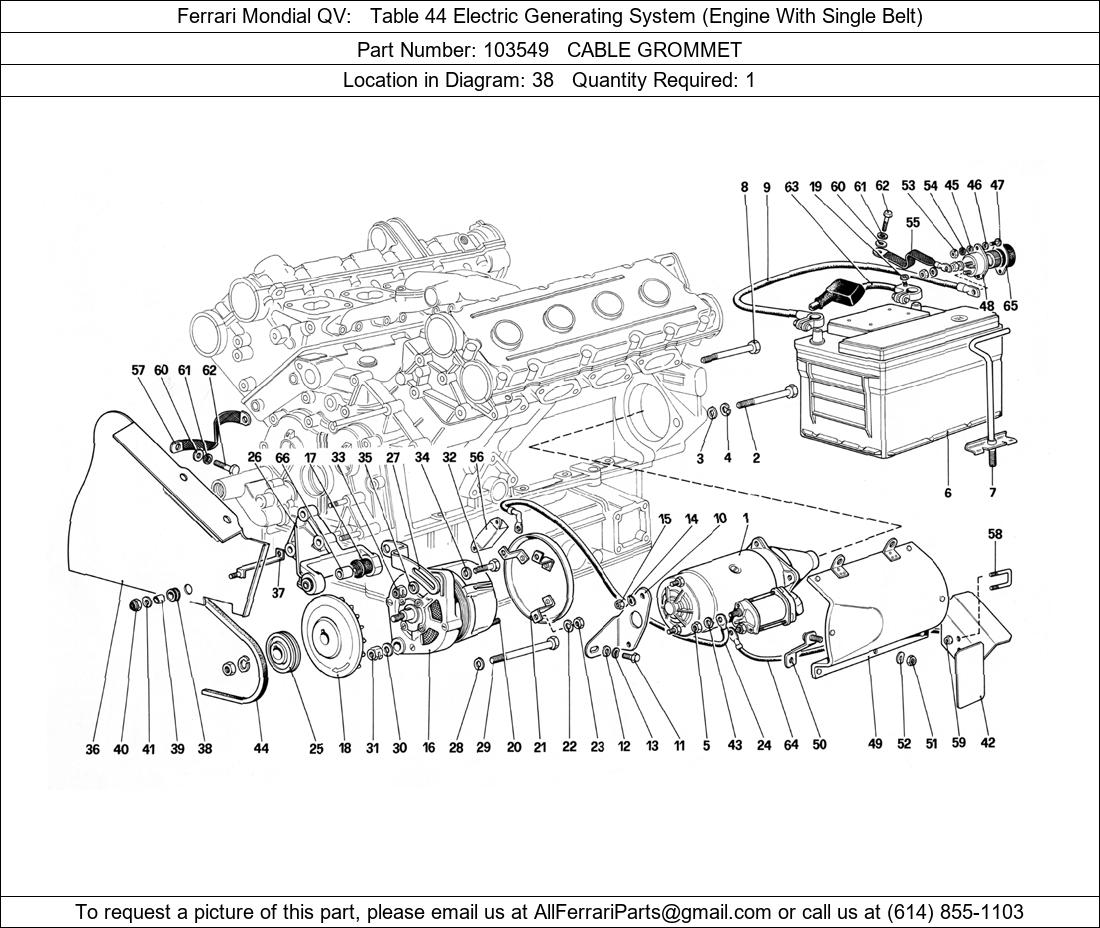 Ferrari Mondial QV: Table 44 Electric Generating System (Engine With Single Belt)

Part Number: 103549 CABLE GROMMET

Location in Diagram: 38 Quantity Required: 1

8 9 63 19 60 61 62 53 54 45 46 47 55 48 65

57 60 61 62

3 4 2 6 7

26 66 17 33 35 27 34 32 56 15 14 10 1

58

37

36 40 41 39 38 44 25 18 31 30 16 28 29 20 21 22 23 12 13 11 5 43 24 64 50 49 52 51 59 42

To request a picture of this part, please email us at AllFerrariParts@gmail.com or call us at (614) 855-1103