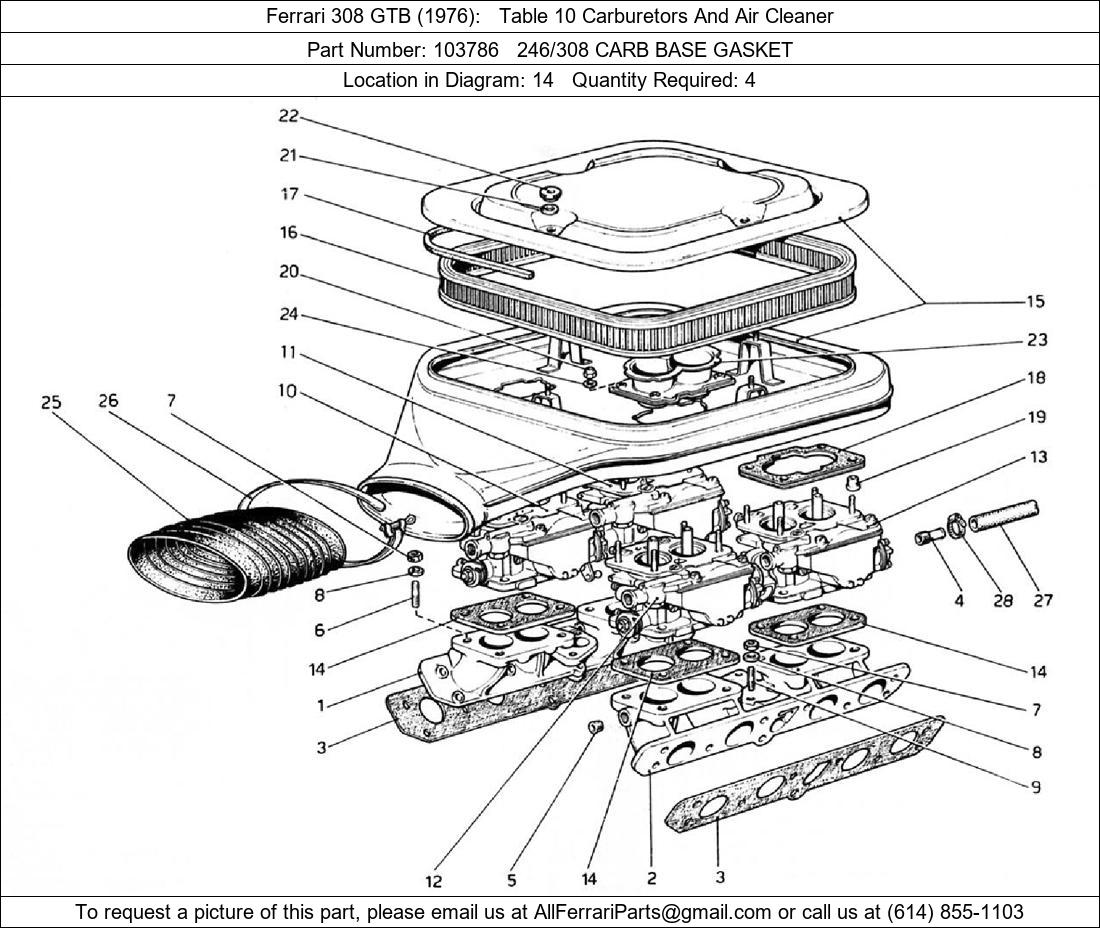 Ferrari 308 GTB (1976): Table 10 Carburetors And Air Cleaner

Part Number: 103786 246/308 CARB BASE GASKET

Location in Diagram: 14 Quantity Required: 4

22
21
17
16
20
24
11
10
25
26
7
8
6
14
1
3
15
23
18
19
13
4
28
27
14
7
8
9
12
5
14
2
3

To request a picture of this part, please email us at AllFerrariParts@gmail.com or call us at (614) 855-1103