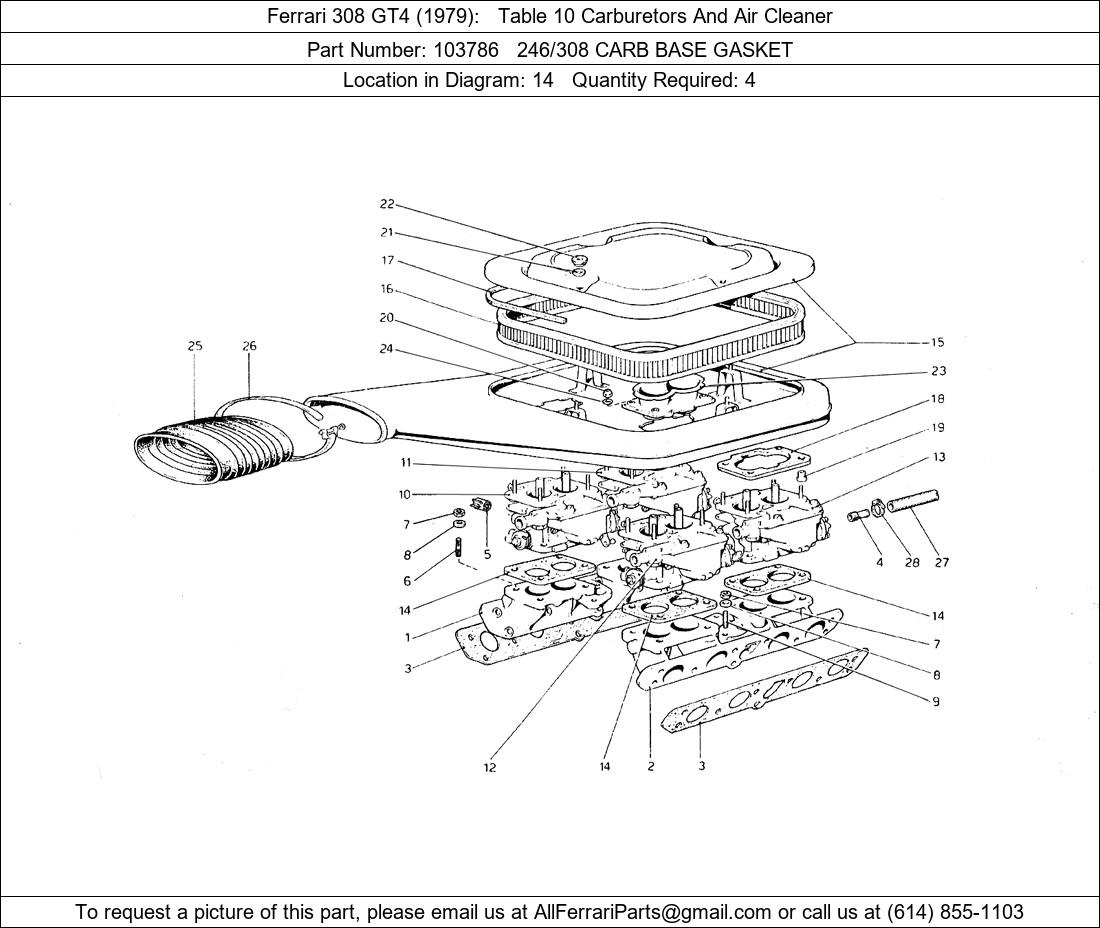 Ferrari 308 GT4 (1979): Table 10 Carburetors And Air Cleaner
Part Number: 103786 246/308 CARB BASE GASKET
Location in Diagram: 14 Quantity Required: 4

22
21
17
16
20
24
25
26
15
23
18
19
13
11
10
7
8
6
5
4
28
27
14
1
3
14
7
8
9
12
14
2
3

To request a picture of this part, please email us at AllFerrariParts@gmail.com or call us at (614) 855-1103