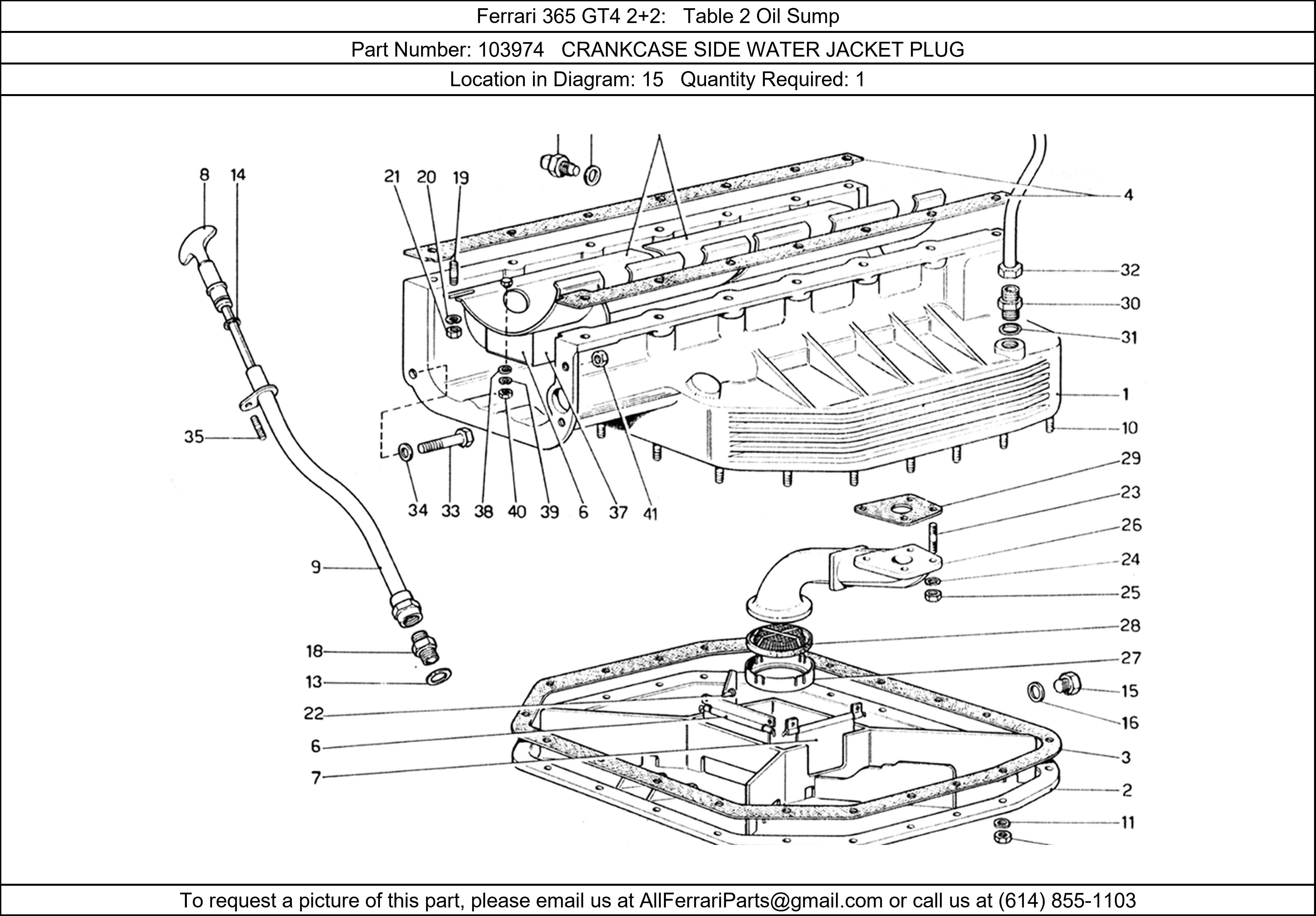 Ferrari 365 GT4 2+2: Table 2 Oil Sump

Part Number: 103974 CRANKCASE SIDE WATER JACKET PLUG

Location in Diagram: 15 Quantity Required: 1

8 14 21 20 19 4 32 30 31 1 10 35 34 33 38 40 39 6 37 41 29 23 26 24 25 9 28 27 18 13 15 16 22 6 7 3 2 11

To request a picture of this part, please email us at AllFerrariParts@gmail.com or call us at (614) 855-1103