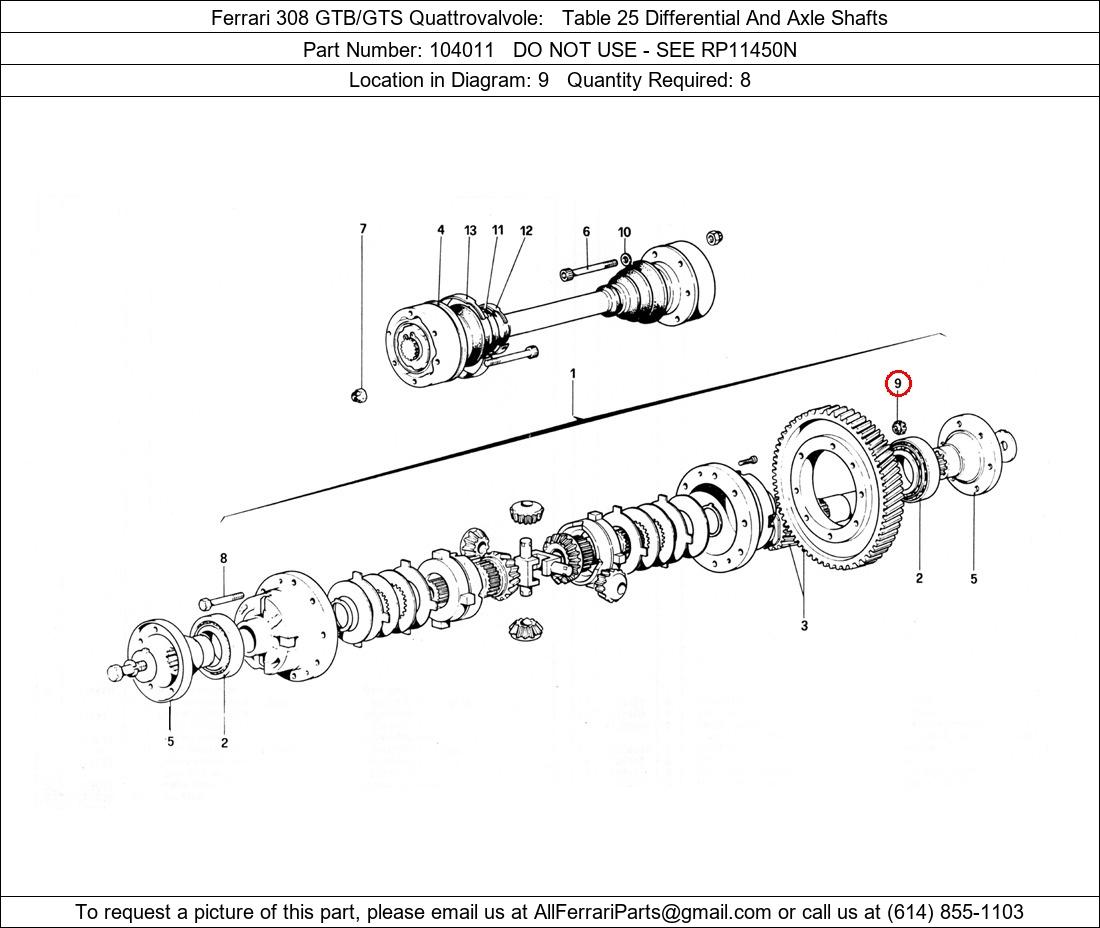 Ferrari 308 GTB/GTS Quattrovalvole: Table 25 Differential And Axle Shafts

Part Number: 104011 DO NOT USE - SEE RP11450N

Location in Diagram: 9 Quantity Required: 8

7
4
13
11
12
6
10
1
9
8
3
2
5
5
2

To request a picture of this part, please email us at AllFerrariParts@gmail.com or call us at (614) 855-1103