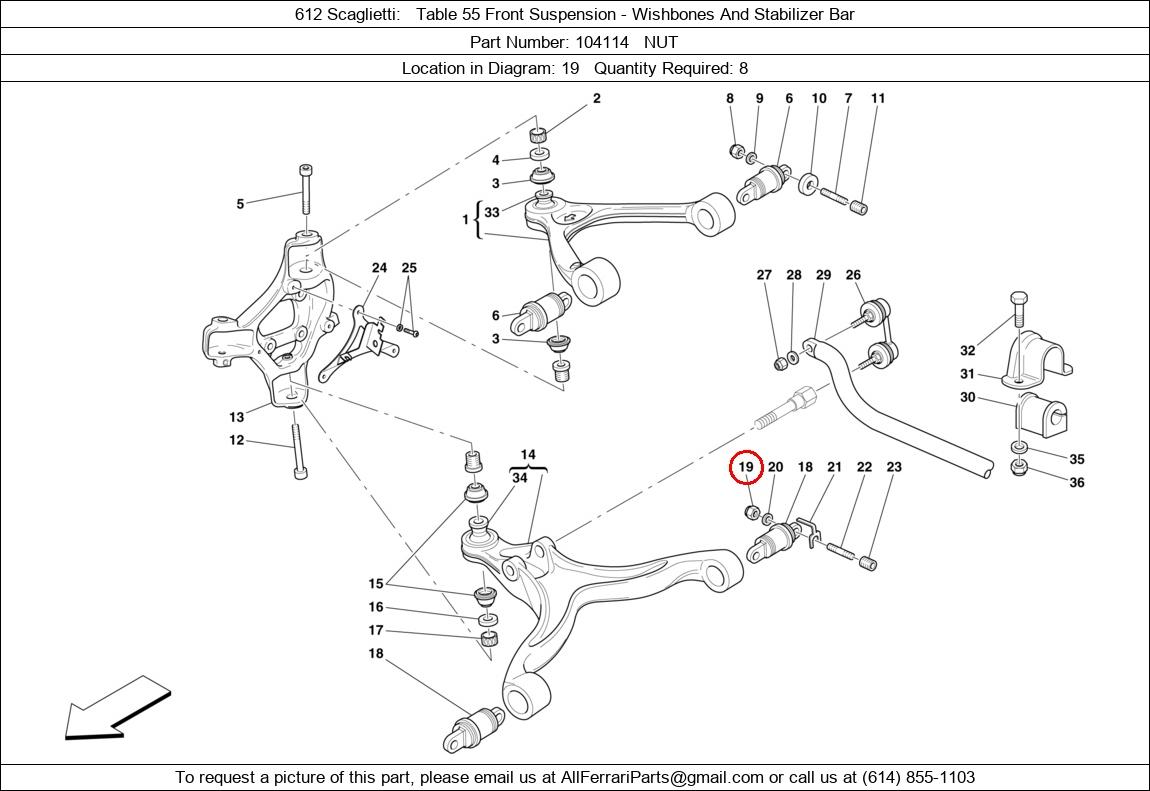 612 Scaglietti: Table 55 Front Suspension - Wishbones And Stabilizer Bar

Part Number: 104114 NUT

Location in Diagram: 19 Quantity Required: 8

2
8 9 6 10 7 11
4
3
5
1 33
24 25
27 28 29 26
6
3
32
31
30
13
12
14
34
19 20 18 21 22 23
35
36
15
16
17
18

To request a picture of this part, please email us at AllFerrariParts@gmail.com or call us at (614) 855-1103