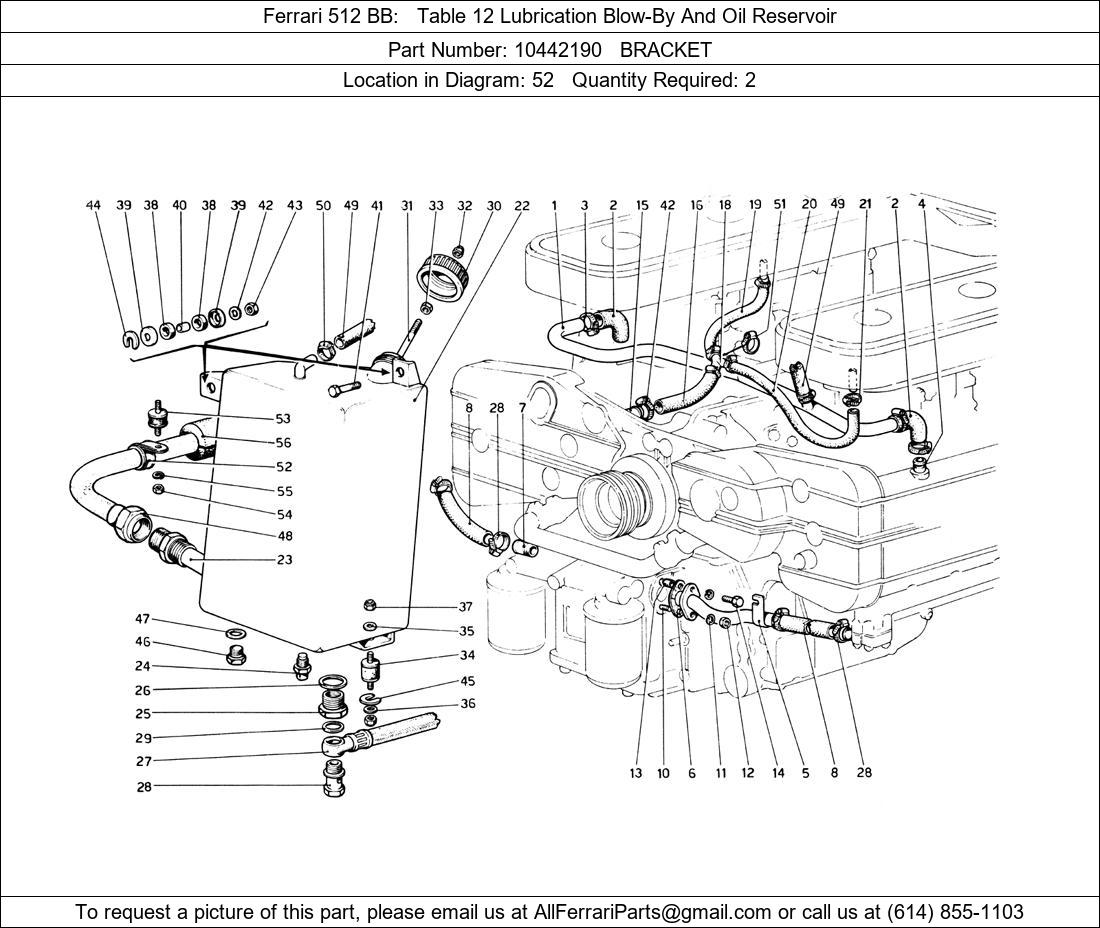 Ferrari 512 BB: Table 12 Lubrication Blow-By And Oil Reservoir
Part Number: 10442190 BRACKET
Location in Diagram: 52 Quantity Required: 2

44 39 38 40 38 39 42 43 50 49 41 31 33 32 30 22 1 3 2 15 42 16 18 19 51 20 49 21 2 4

53
56
52
55
54
48
23
8 28 7
47
46
24
26
25
29
27
28
37
35
34
45
36

13 10 6 11 12 14 5 8 28

To request a picture of this part, please email us at AllFerrariParts@gmail.com or call us at (614) 855-1103