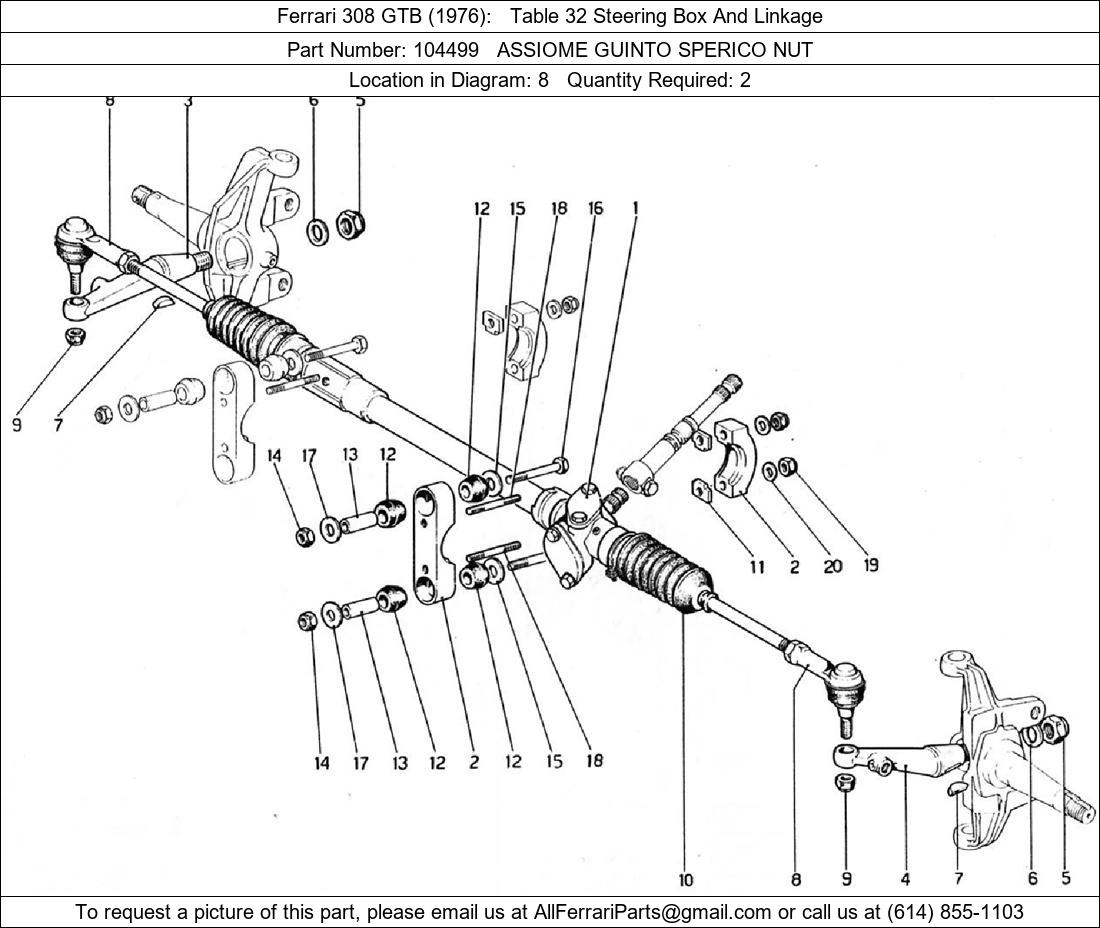 Ferrari 308 GTB (1976): Table 32 Steering Box And Linkage
Part Number: 104499 ASSIOME GUINTO SPERICO NUT
Location in Diagram: 8 Quantity Required: 2

8 3 6 5
12 15 18 16 1
9 7
14 17 13 12
11 2 20 19
14 17 13 12 2 12 15 18
10 8 9 4 7 6 5

To request a picture of this part, please email us at AllFerrariParts@gmail.com or call us at (614) 855-1103