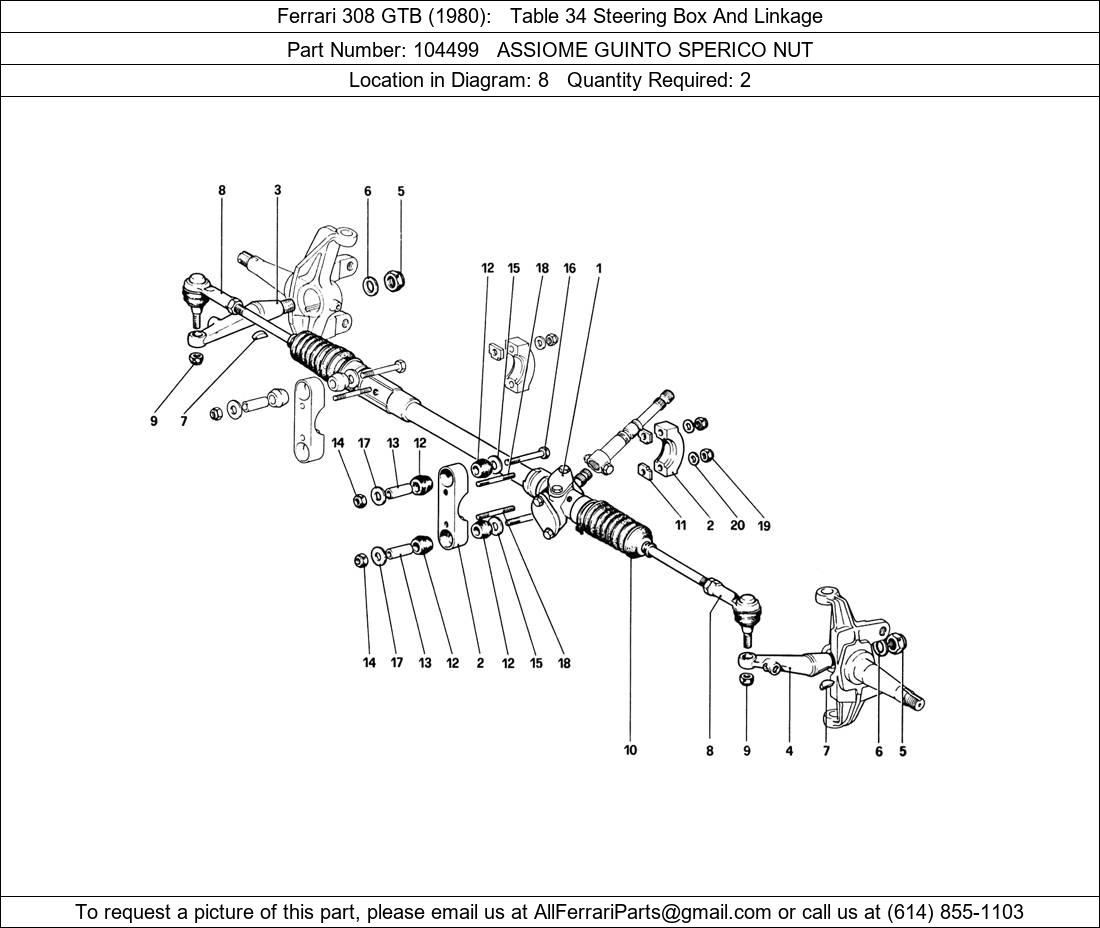 Ferrari 308 GTB (1980): Table 34 Steering Box And Linkage

Part Number: 104499 ASSIOME GUINTO SPERICO NUT

Location in Diagram: 8 Quantity Required: 2

8 3 6 5
12 15 18 16 1
9 7
14 17 13 12
11 2 20 19
14 17 13 12 2 12 15 18
10 8 9 4 7 6 5

To request a picture of this part, please email us at AllFerrariParts@gmail.com or call us at (614) 855-1103