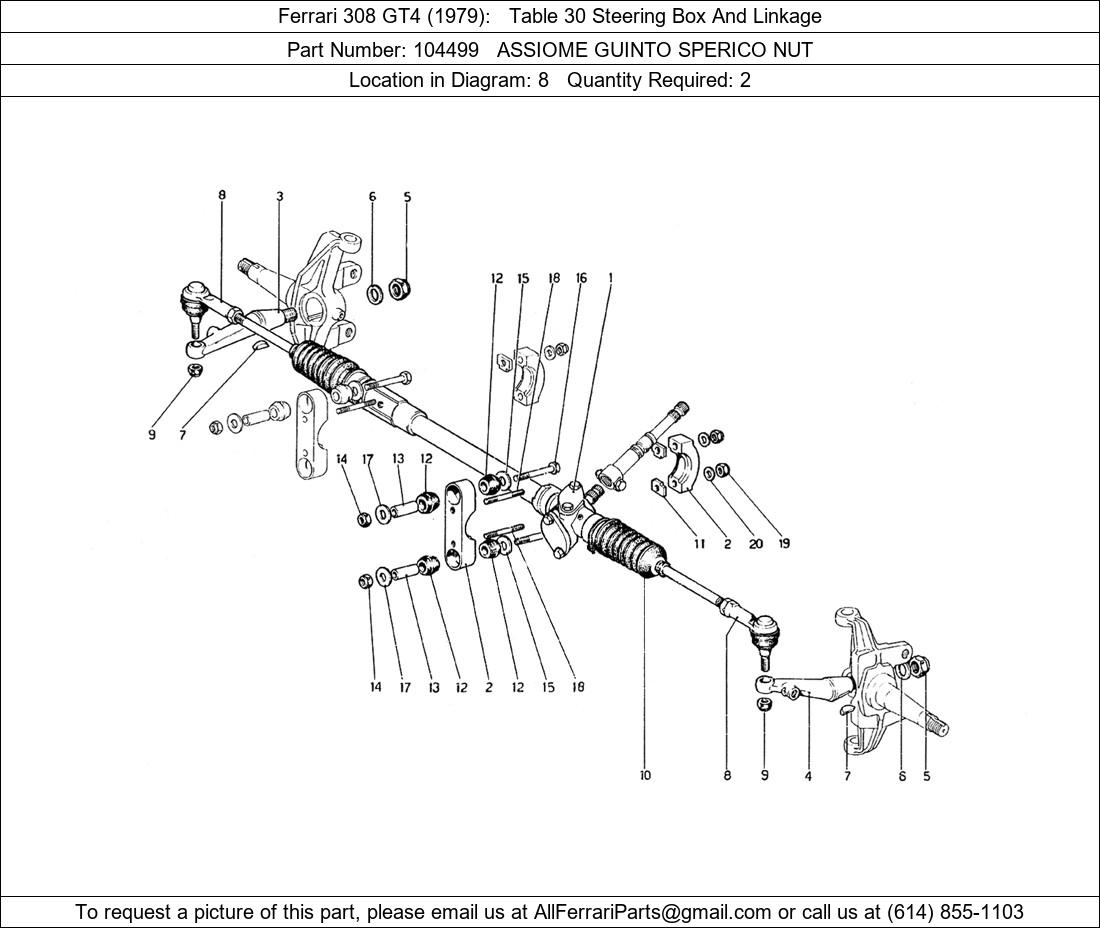 Ferrari 308 GT4 (1979): Table 30 Steering Box And Linkage

Part Number: 104499 ASSIOME GUINTO SPERICO NUT

Location in Diagram: 8 Quantity Required: 2

8 3 6 5 12 15 18 16 1 9 7 14 17 13 12 11 2 20 19 14 17 13 12 2 12 15 18 10 8 9 4 7 6 5

To request a picture of this part, please email us at AllFerrariParts@gmail.com or call us at (614) 855-1103