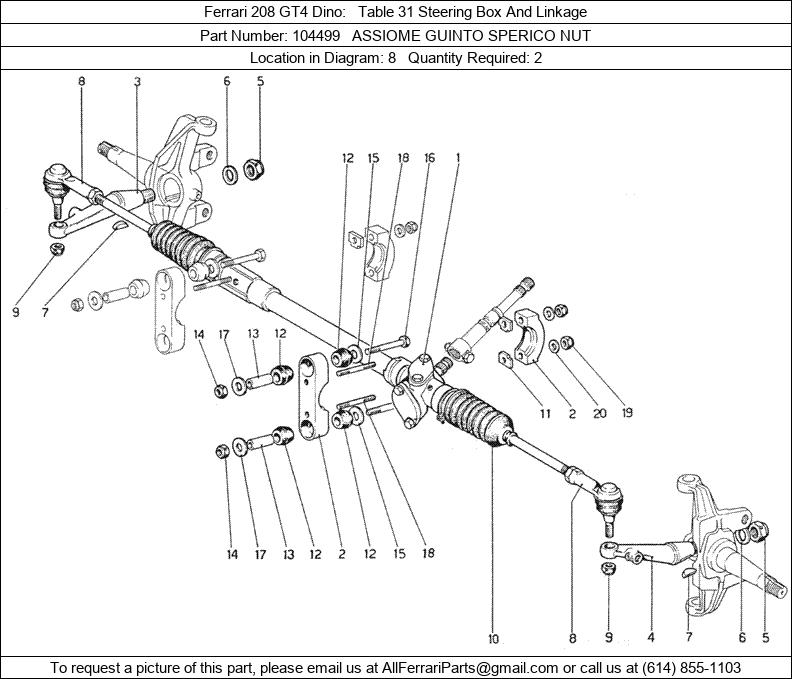 Ferrari 208 GT4 Dino: Table 31 Steering Box And Linkage

Part Number: 104499 ASSIOME GUINTO SPERICO NUT

Location in Diagram: 8 Quantity Required: 2

8 3 6 5

12 15 18 16 1

9 7

14 17 13 12

11 2 20 19

14 17 13 12 2 12 15 18

10 8 9 4 7 6 5

To request a picture of this part, please email us at AllFerrariParts@gmail.com or call us at (614) 855-1103