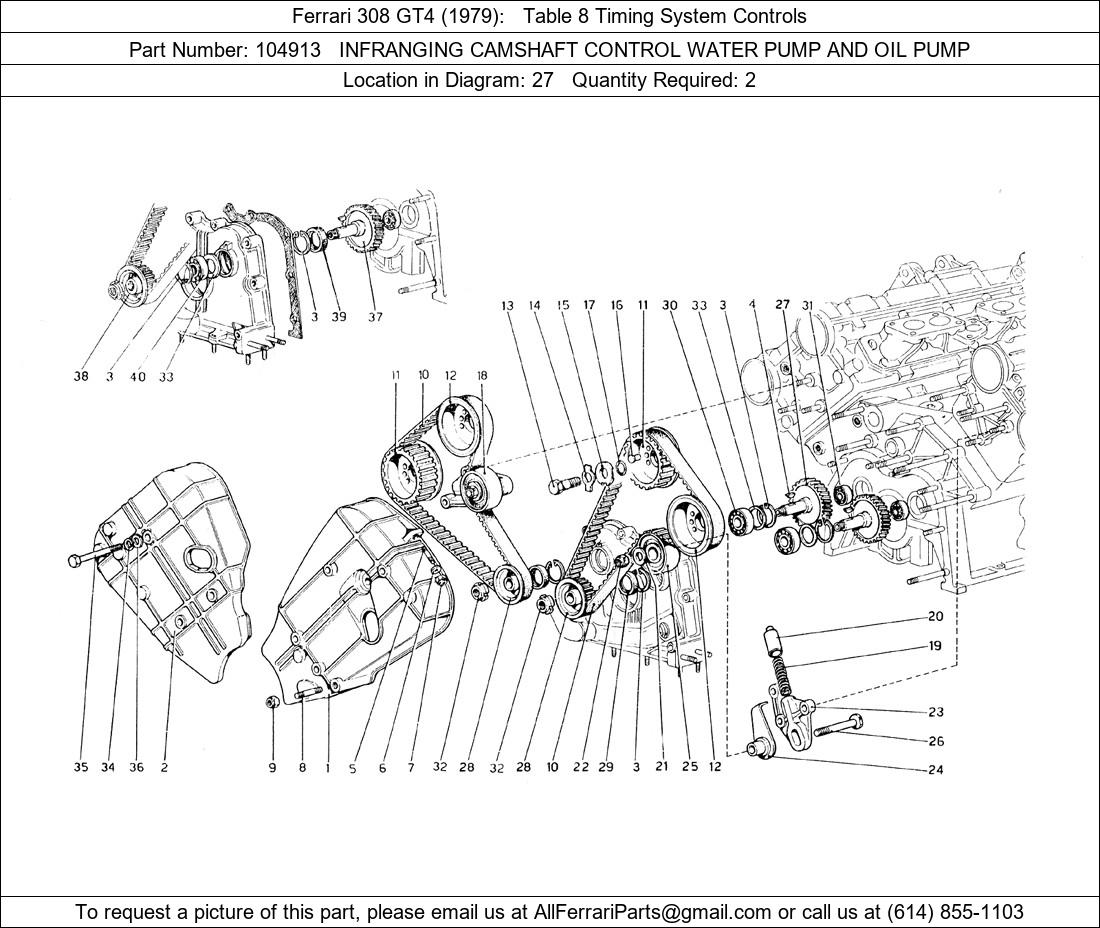 Ferrari 308 GT4 (1979): Table 8 Timing System Controls

Part Number: 104913 INFRANGING CAMSHAFT CONTROL WATER PUMP AND OIL PUMP

Location in Diagram: 27 Quantity Required: 2

3 39 37

38 3 40 33

13 14 15 17 16 11 30 33 3 4 27 31

11 10 12 18

20

19

23

26

24

35 34 36 2 9 8 1 5 6 7 32 28 32 28 10 22 29 3 21 25 12

To request a picture of this part, please email us at AllFerrariParts@gmail.com or call us at (614) 855-1103