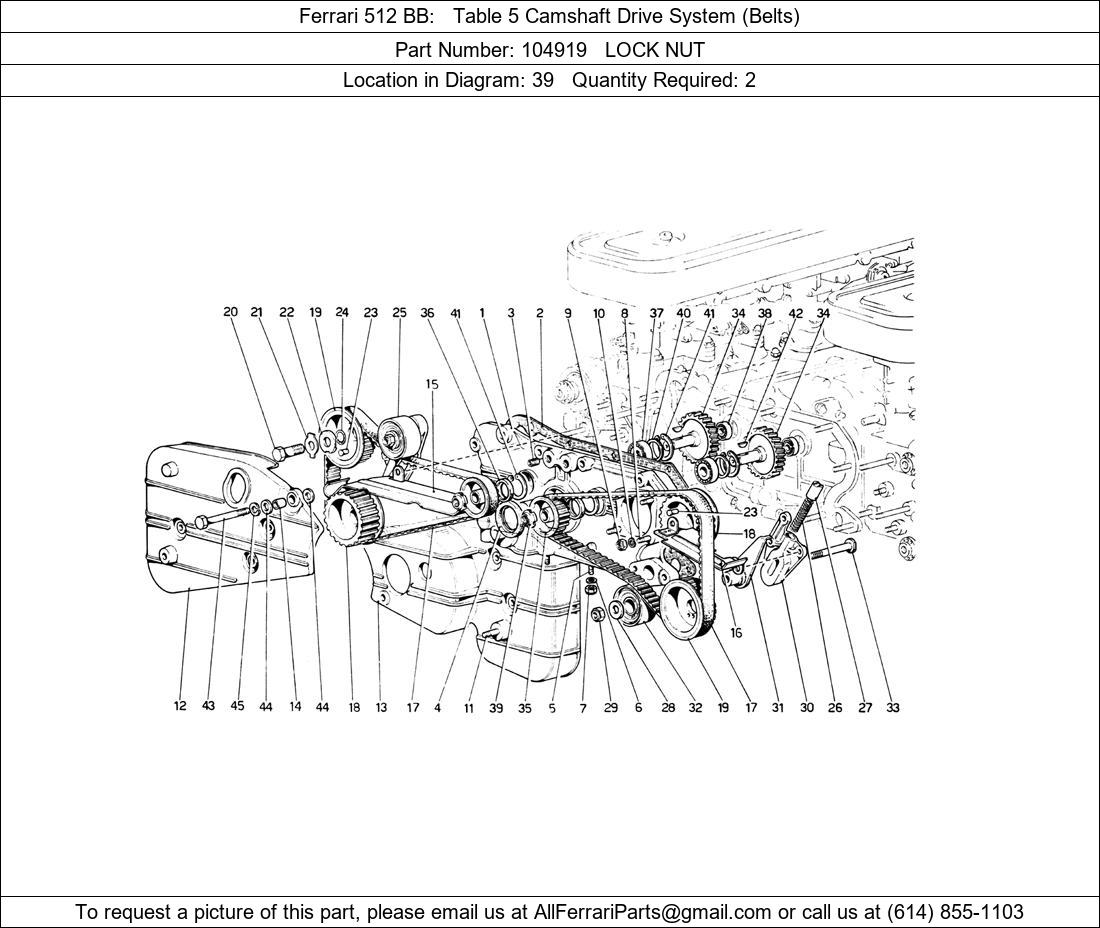 Ferrari 512 BB: Table 5 Camshaft Drive System (Belts)

Part Number: 104919 LOCK NUT

Location in Diagram: 39 Quantity Required: 2

20 21 22 19 24 23 25 36 41 1 3 2 9 10 8 37 40 41 34 38 42 34

15

23

18

16

12 43 45 44 14 44 18 13 17 4 11 39 35 5 7 29 6 28 32 19 17 31 30 26 27 33

To request a picture of this part, please email us at AllFerrariParts@gmail.com or call us at (614) 855-1103