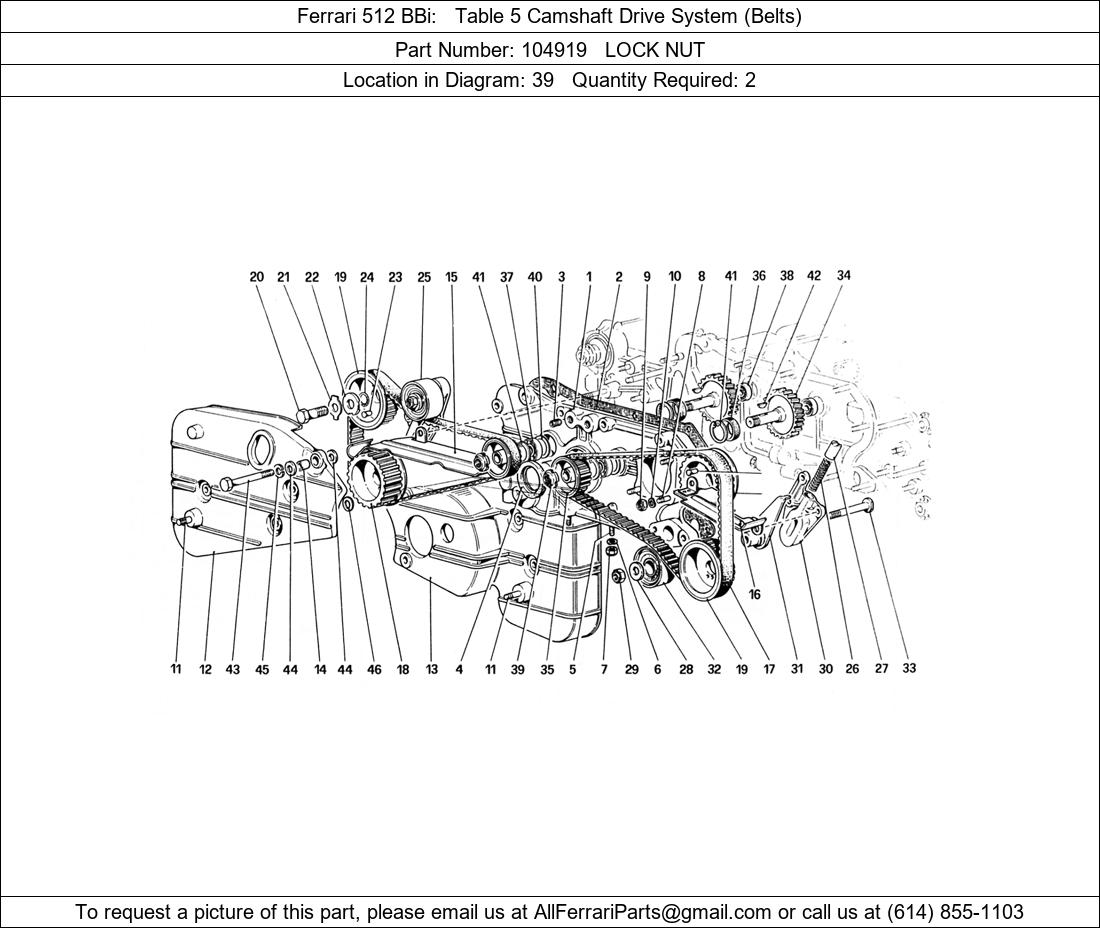 Ferrari 512 BBi: Table 5 Camshaft Drive System (Belts)

Part Number: 104919 LOCK NUT

Location in Diagram: 39 Quantity Required: 2

20 21 22 19 24 23 25 15 41 37 40 3 1 2 9 10 8 41 36 38 42 34

16

11 12 43 45 44 14 44 46 18 13 4 11 39 35 5 7 29 6 28 32 19 17 31 30 26 27 33

To request a picture of this part, please email us at AllFerrariParts@gmail.com or call us at (614) 855-1103