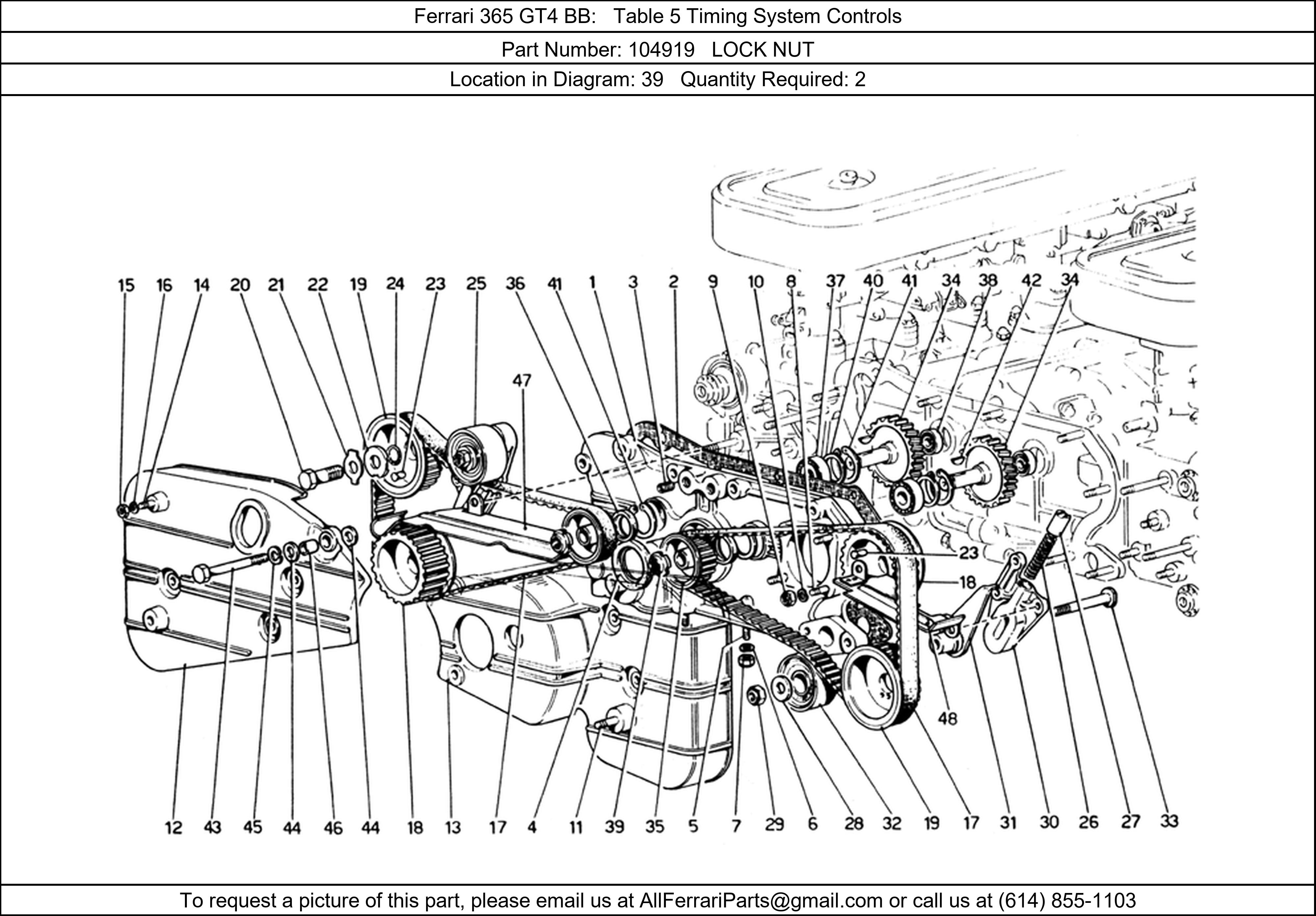 Ferrari 365 GT4 BB: Table 5 Timing System Controls

Part Number: 104919 LOCK NUT

Location in Diagram: 39 Quantity Required: 2

15 16 14 20 21 22 19 24 23 25 36 41 1 3 2 9 10 8 37 40 41 34 38 42 34

47

23

18

48

12 43 45 44 46 44 18 13 17 4 11 39 35 5 7 29 6 28 32 19 17 31 30 26 27 33

To request a picture of this part, please email us at AllFerrariParts@gmail.com or call us at (614) 855-1103