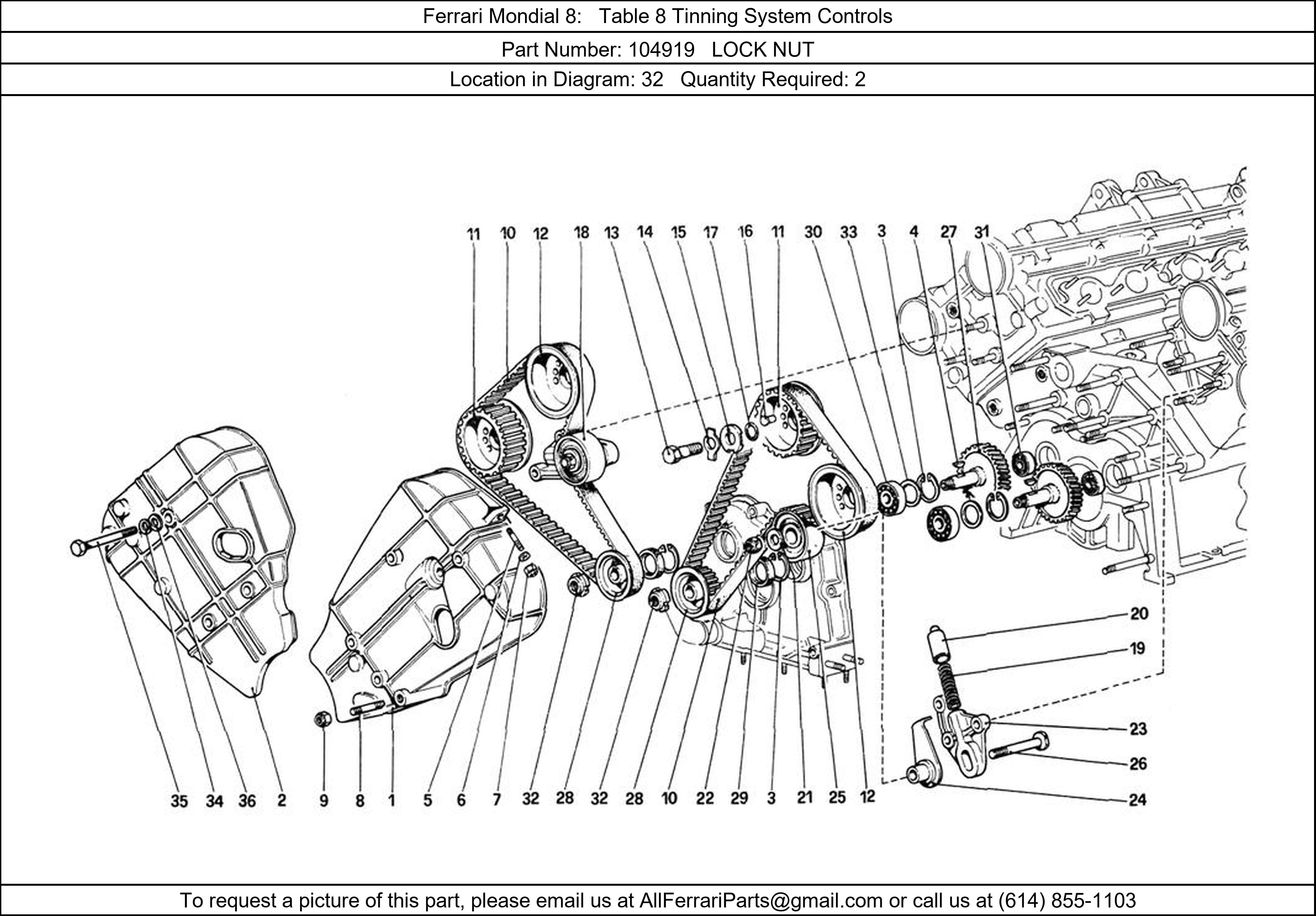 Ferrari Mondial 8: Table 8 Tinning System Controls

Part Number: 104919 LOCK NUT

Location in Diagram: 32 Quantity Required: 2

11 10 12 18 13 14 15 17 16 11 30 33 3 4 27 31

20
19
23
26
24

35 34 36 2 9 8 1 5 6 7 32 28 32 28 10 22 29 3 21 25 12

To request a picture of this part, please email us at AllFerrariParts@gmail.com or call us at (614) 855-1103