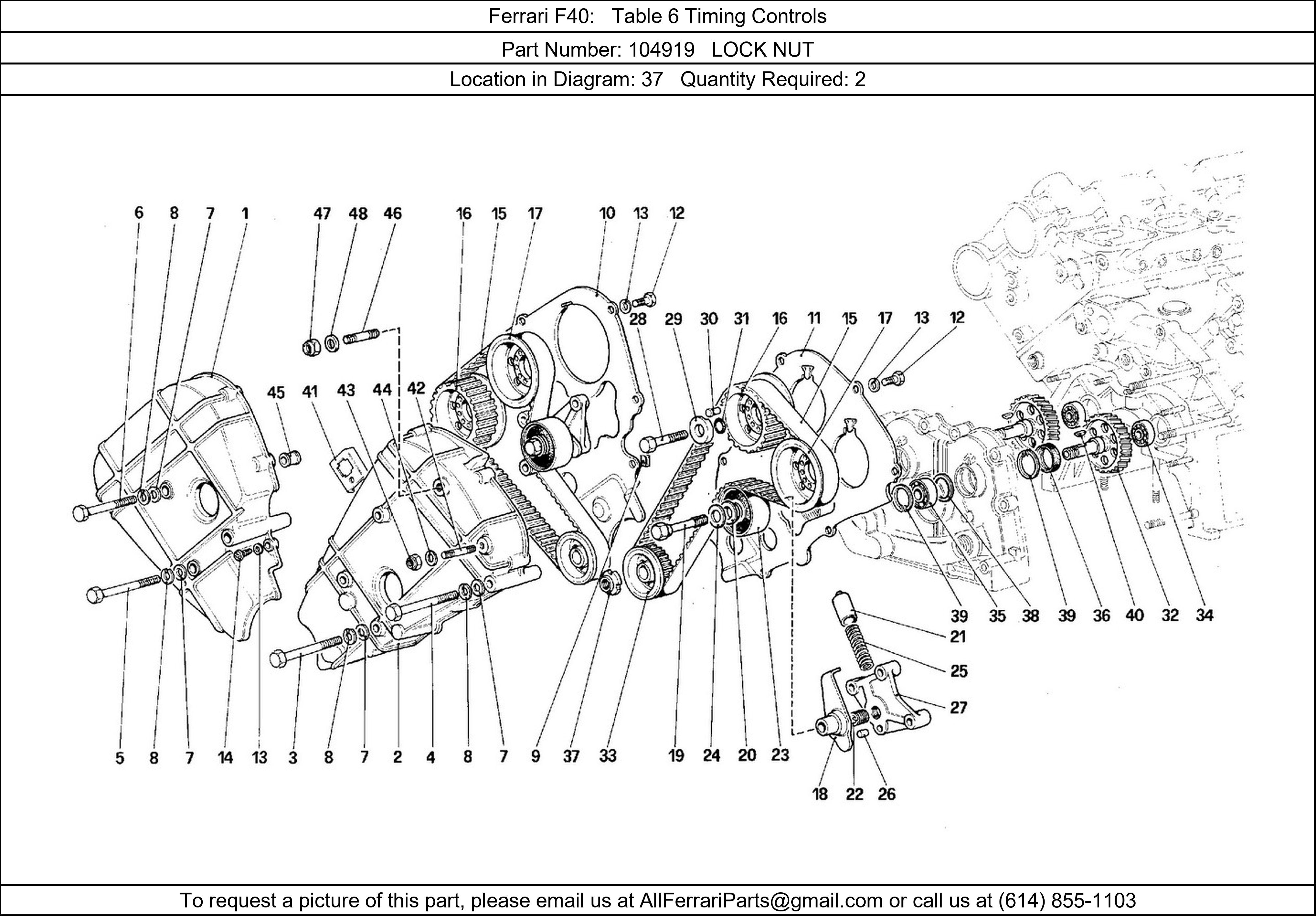 Ferrari F40: Table 6 Timing Controls

Part Number: 104919 LOCK NUT

Location in Diagram: 37 Quantity Required: 2

6 8 7 1 47 48 46 16 15 17 10 13 12

28 29 30 31 16 11 15 17 13 12

45 41 43 44 42

39 35 38 39 36 40 32 34

21

25

27

5 8 7 14 13 3 8 7 2 4 8 7 9 37 33 19 24 20 23

18 22 26

To request a picture of this part, please email us at AllFerrariParts@gmail.com or call us at (614) 855-1103