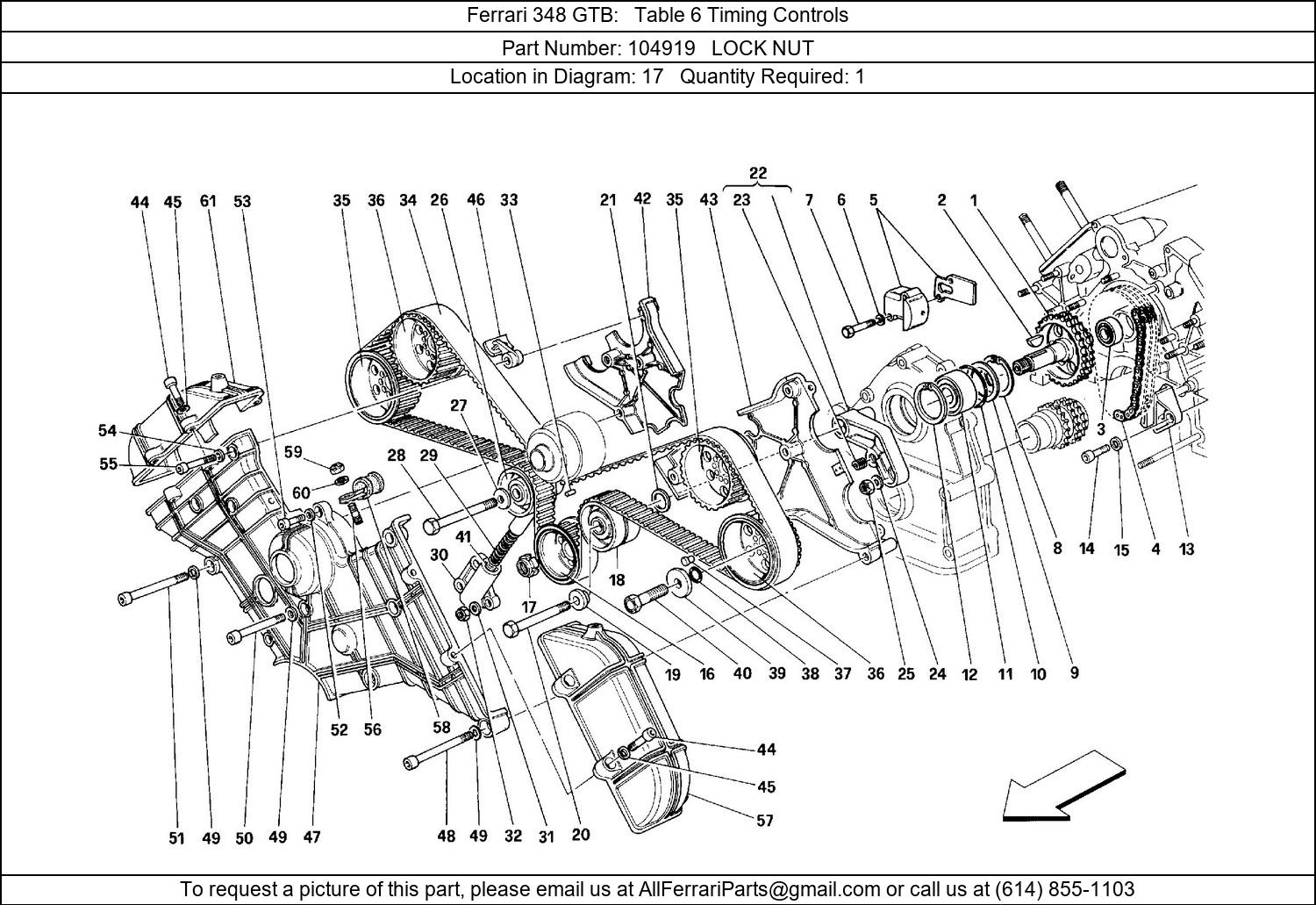 Ferrari 348 GTB: Table 6 Timing Controls

Part Number: 104919 LOCK NUT

Location in Diagram: 17 Quantity Required: 1

22

44 45 61 53 35 36 34 26 46 33 21 42 35 43 23 7 6 5 2 1

54
55
59
60
27
28 29
41
30
17
18
3
8 14 15 4 13

19 16 40 39 38 37 36 25 24 12 11 10 9

52 56 58

44
45
57

51 49 50 49 47 48 49 32 31 20

To request a picture of this part, please email us at AllFerrariParts@gmail.com or call us at (614) 855-1103