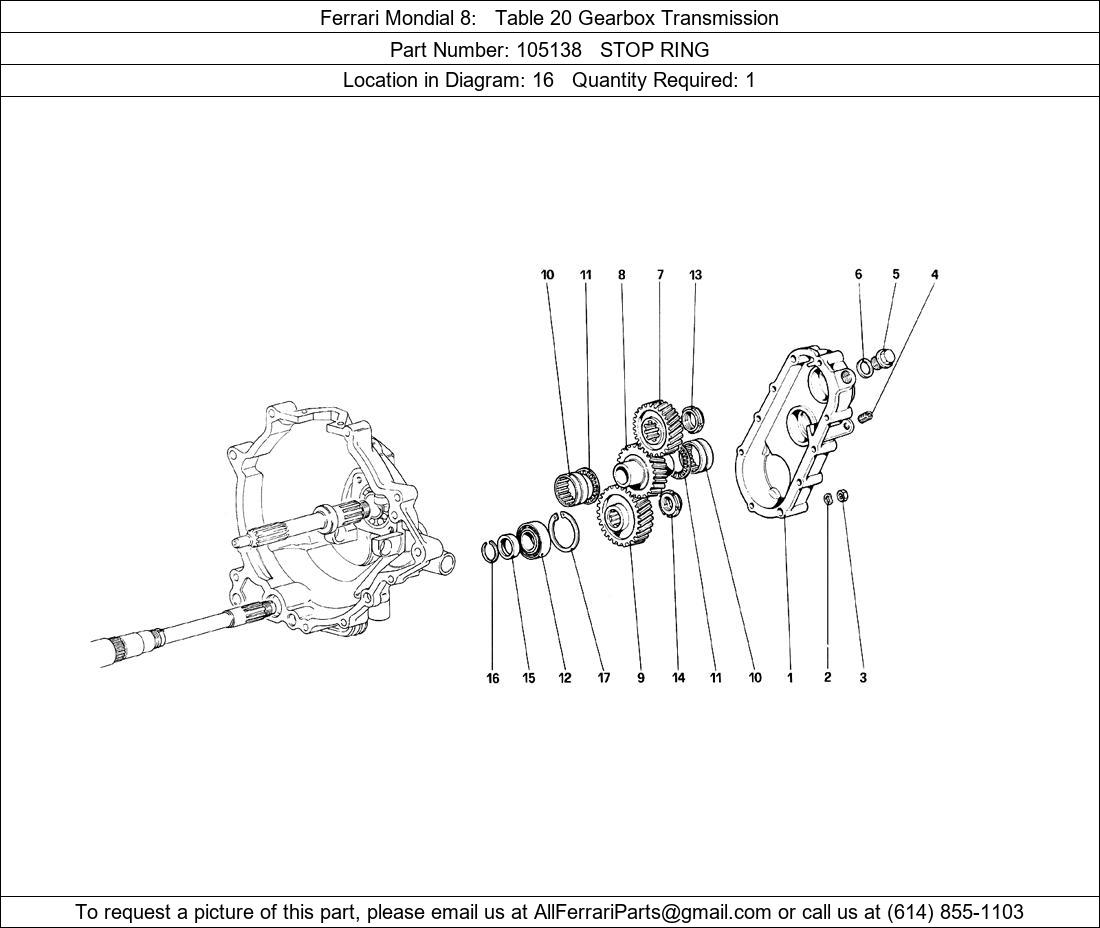 Ferrari Mondial 8: Table 20 Gearbox Transmission

Part Number: 105138 STOP RING

Location in Diagram: 16 Quantity Required: 1

10 11 8 7 13 6 5 4

16 15 12 17 9 14 11 10 1 2 3

To request a picture of this part, please email us at AllFerrariParts@gmail.com or call us at (614) 855-1103