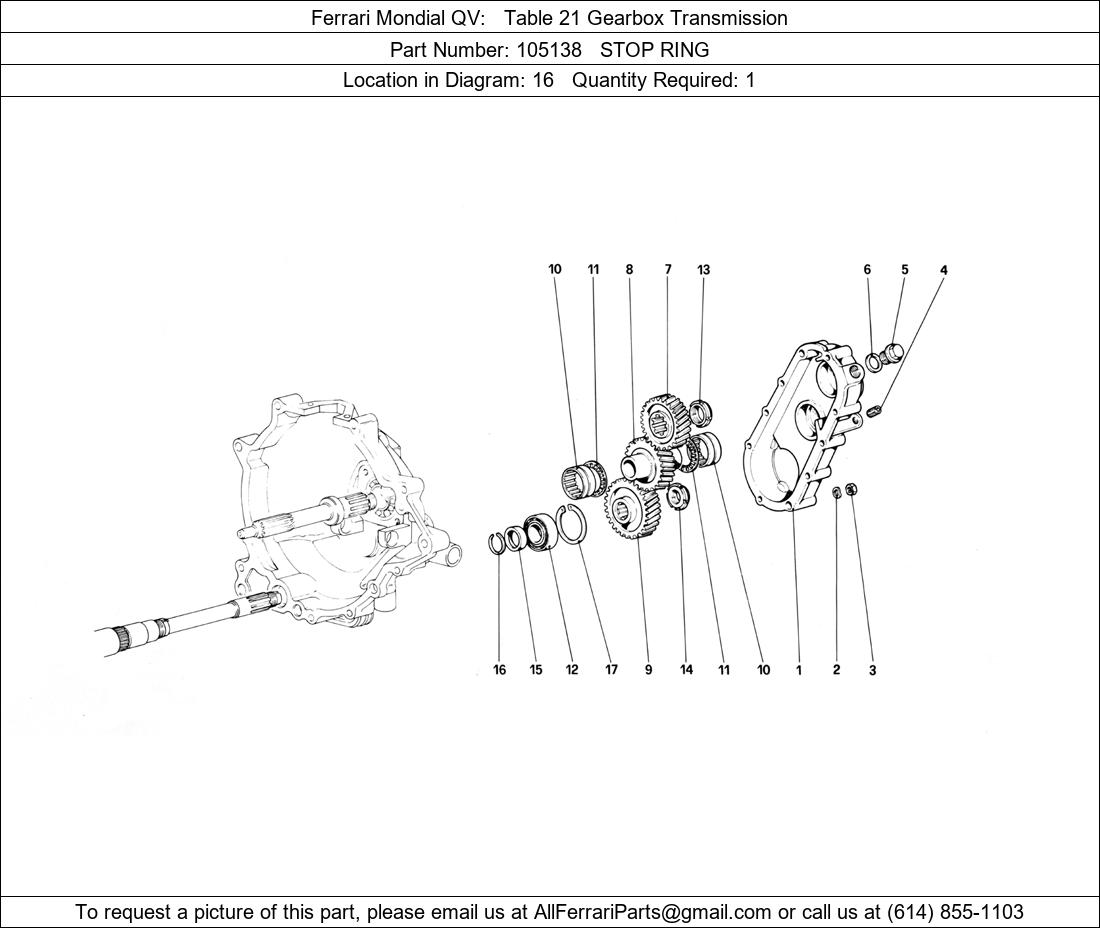 Ferrari Mondial QV: Table 21 Gearbox Transmission

Part Number: 105138 STOP RING

Location in Diagram: 16 Quantity Required: 1

10 11 8 7 13 6 5 4

16 15 12 17 9 14 11 10 1 2 3

To request a picture of this part, please email us at AllFerrariParts@gmail.com or call us at (614) 855-1103