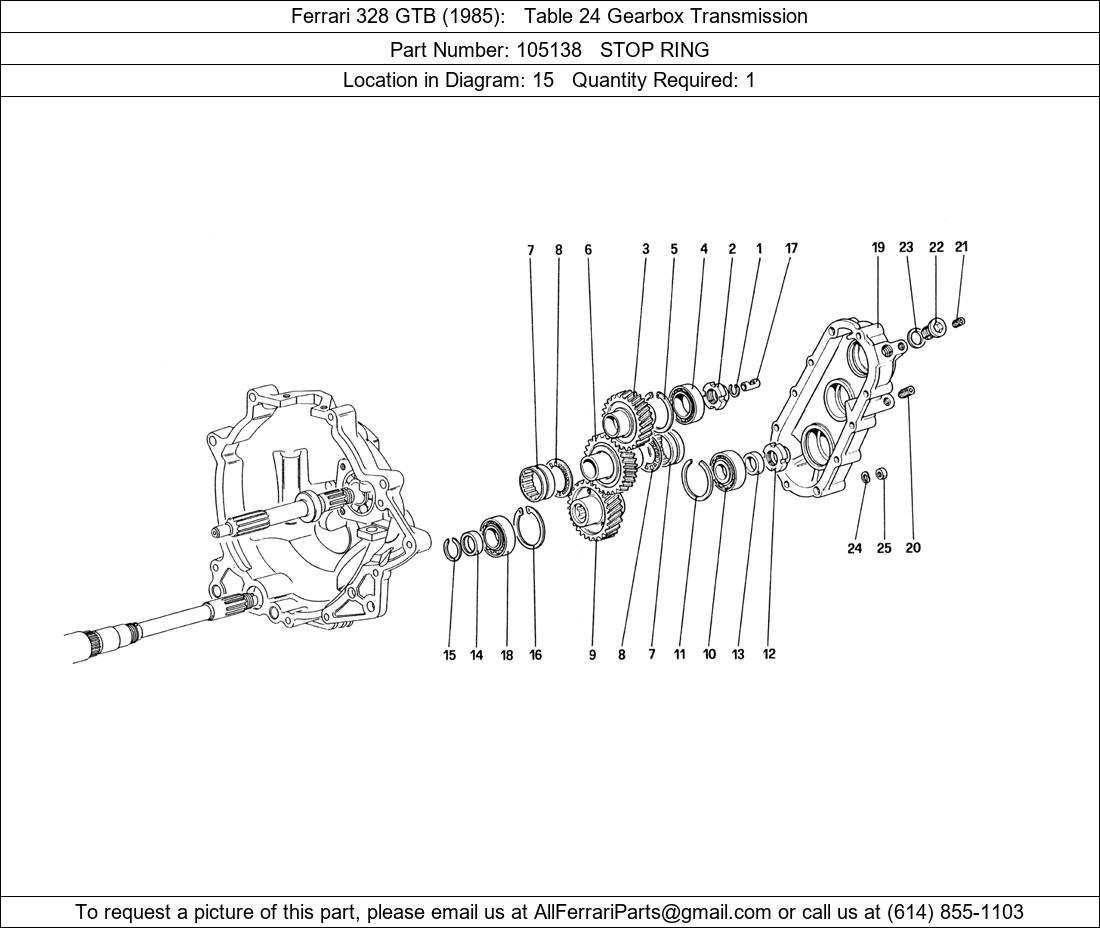 Ferrari 328 GTB (1985): Table 24 Gearbox Transmission

Part Number: 105138 STOP RING

Location in Diagram: 15 Quantity Required: 1

7 8 6 3 5 4 2 1 17 19 23 22 21

24 25 20

15 14 18 16 9 8 7 11 10 13 12

To request a picture of this part, please email us at AllFerrariParts@gmail.com or call us at (614) 855-1103