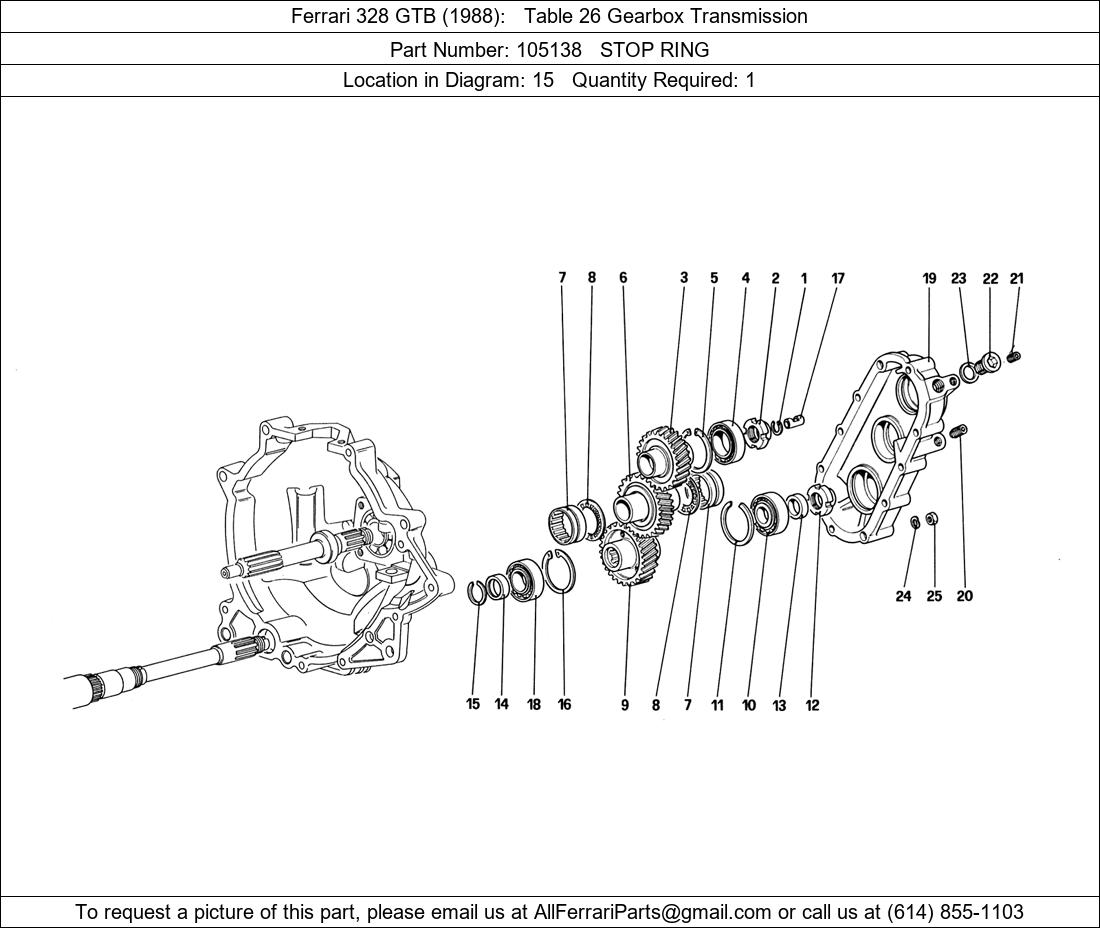 Ferrari 328 GTB (1988): Table 26 Gearbox Transmission

Part Number: 105138 STOP RING

Location in Diagram: 15 Quantity Required: 1

7 8 6 3 5 4 2 1 17 19 23 22 21

24 25 20

15 14 18 16 9 8 7 11 10 13 12

To request a picture of this part, please email us at AllFerrariParts@gmail.com or call us at (614) 855-1103