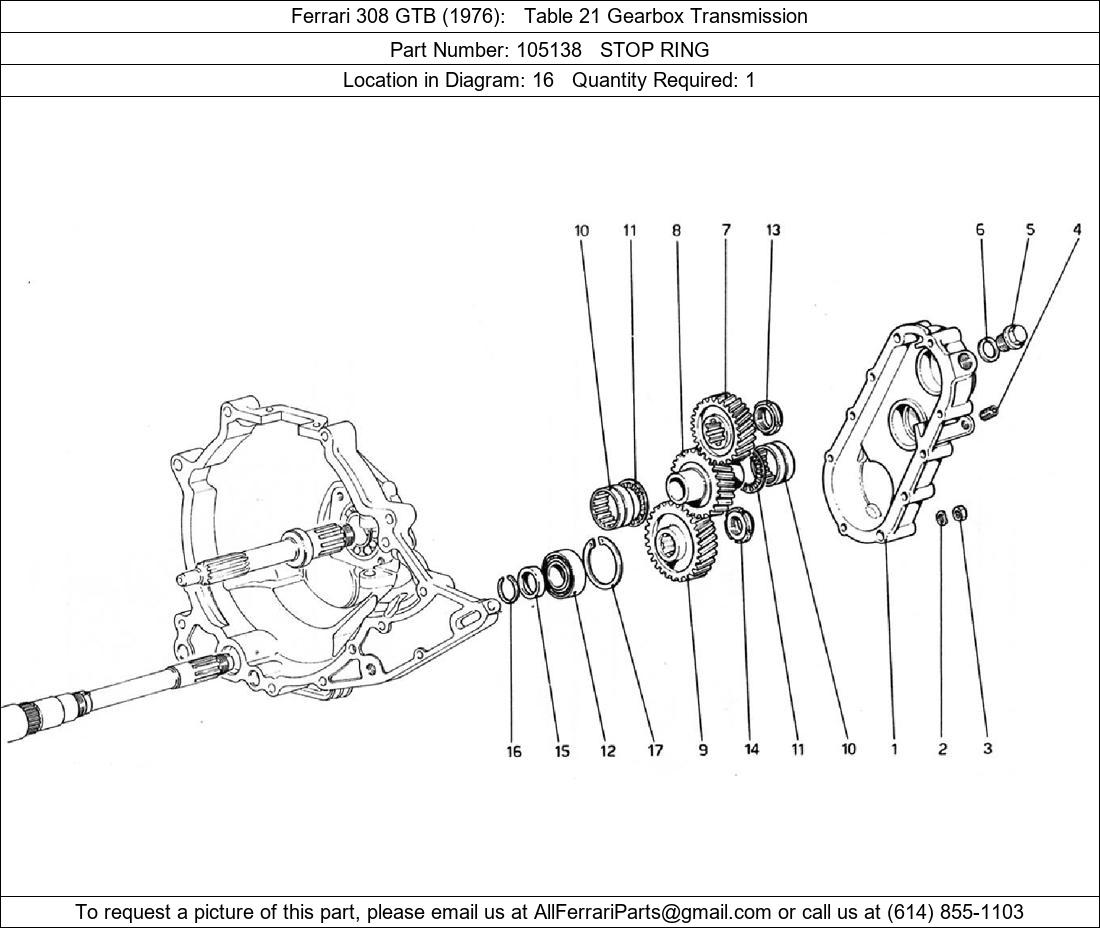 Ferrari 308 GTB (1976): Table 21 Gearbox Transmission

Part Number: 105138 STOP RING

Location in Diagram: 16 Quantity Required: 1

10 11 8 7 13 6 5 4

16 15 12 17 9 14 11 10 1 2 3

To request a picture of this part, please email us at AllFerrariParts@gmail.com or call us at (614) 855-1103