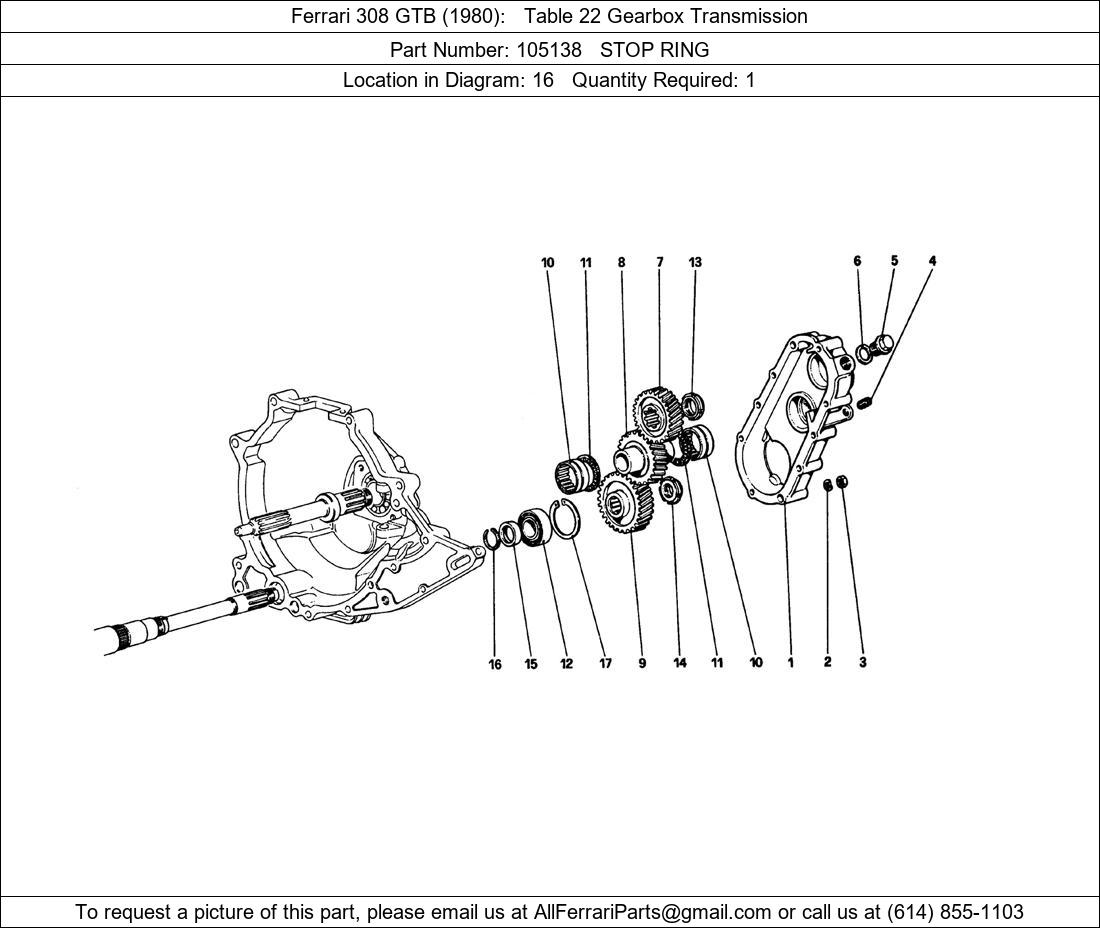 Ferrari 308 GTB (1980): Table 22 Gearbox Transmission

Part Number: 105138 STOP RING

Location in Diagram: 16 Quantity Required: 1

10 11 8 7 13 6 5 4

16 15 12 17 9 14 11 10 1 2 3

To request a picture of this part, please email us at AllFerrariParts@gmail.com or call us at (614) 855-1103